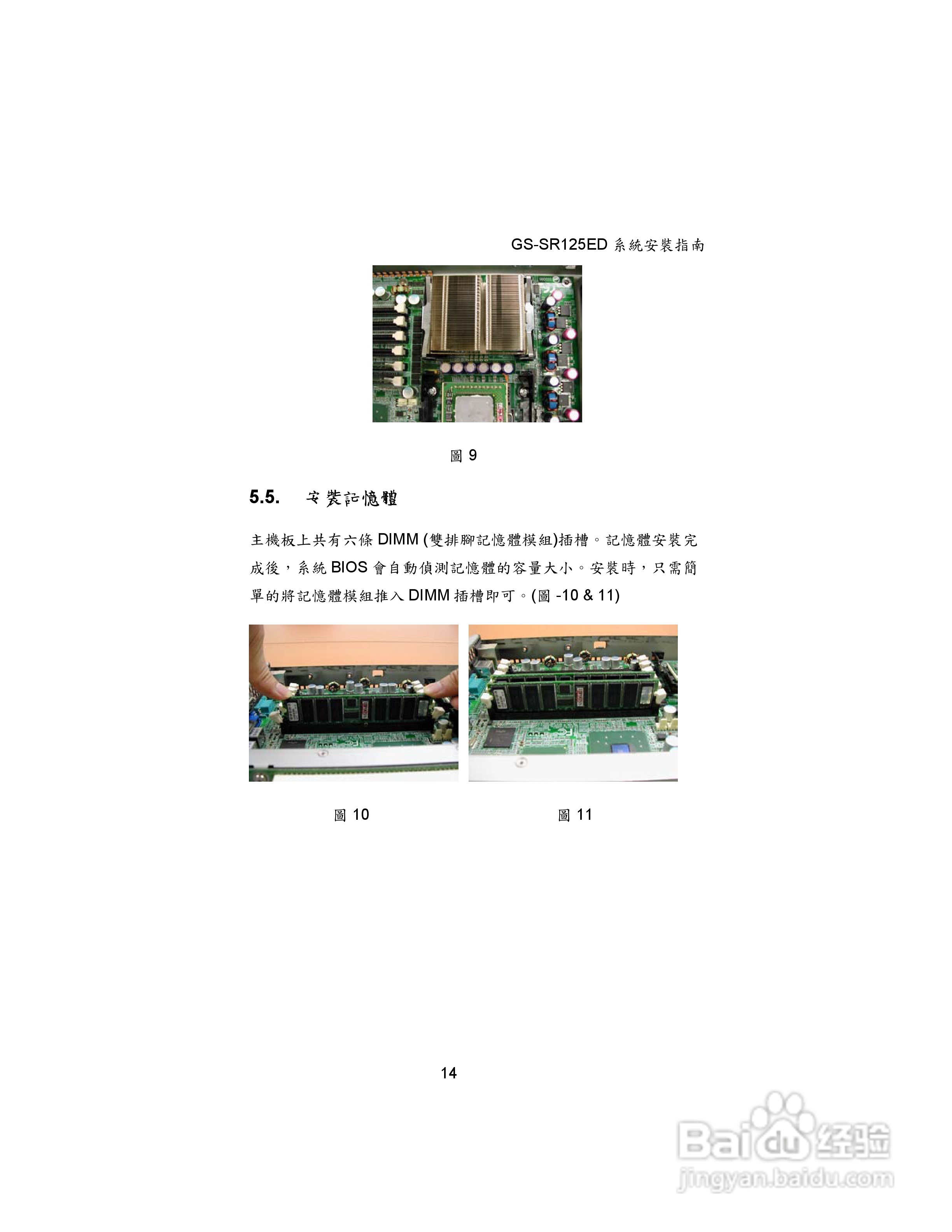 GS-SR125ED 系統安裝指南

圖 9

5.5. 安裝記憶體

主機板上共有六條 DIMM (雙排腳記憶體模組)插槽。記憶體安裝完成後，系統 BIOS 會自動偵測記憶體的容量大小。安裝時，只需簡單的將記憶體模組推入 DIMM 插槽即可。(圖 -10 & 11)

圖 10

圖 11

14

Baidu 经验
jingyan.baidu.com