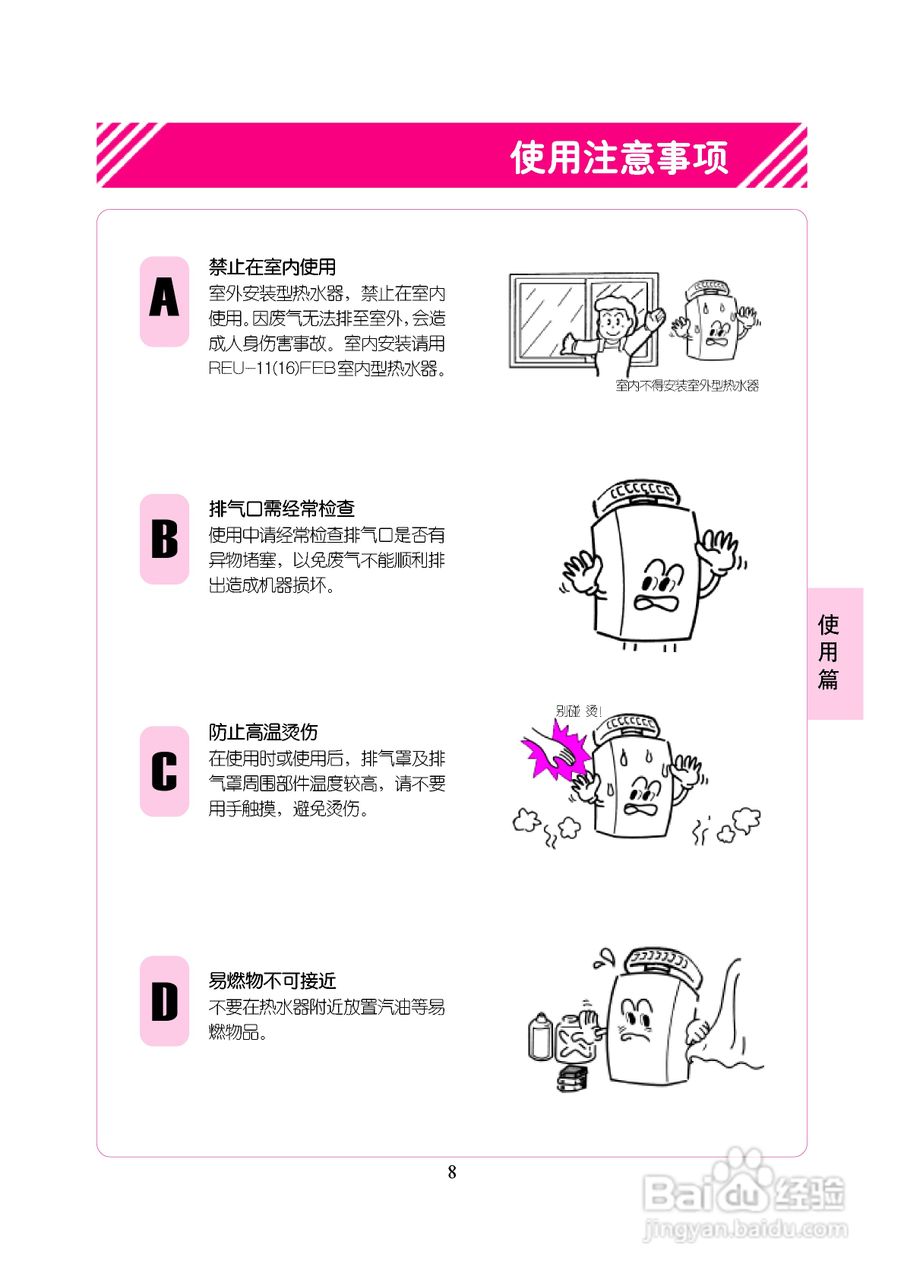 使用注意事项

A

禁止在室内使用
室外安装型热水器，禁止在室内使用。因废气无法排至室外，会造成人身伤害事故。室内安装请用REU-11(16)FEB室内型热水器。

室内不得安装室外型热水器

B

排气口需经常检查
使用中请经常检查排气口是否有异物堵塞，以免废气不能顺利排出造成机器损坏。

使用篇

C

防止高温烫伤
在使用时或使用后，排气罩及排气罩周围部件温度较高，请不要用手触摸，避免烫伤。

别碰 烫！

D

易燃物不可接近
不要在热水器附近放置汽油等易燃物品。

8

Baidu经验
jingyan.baidu.com