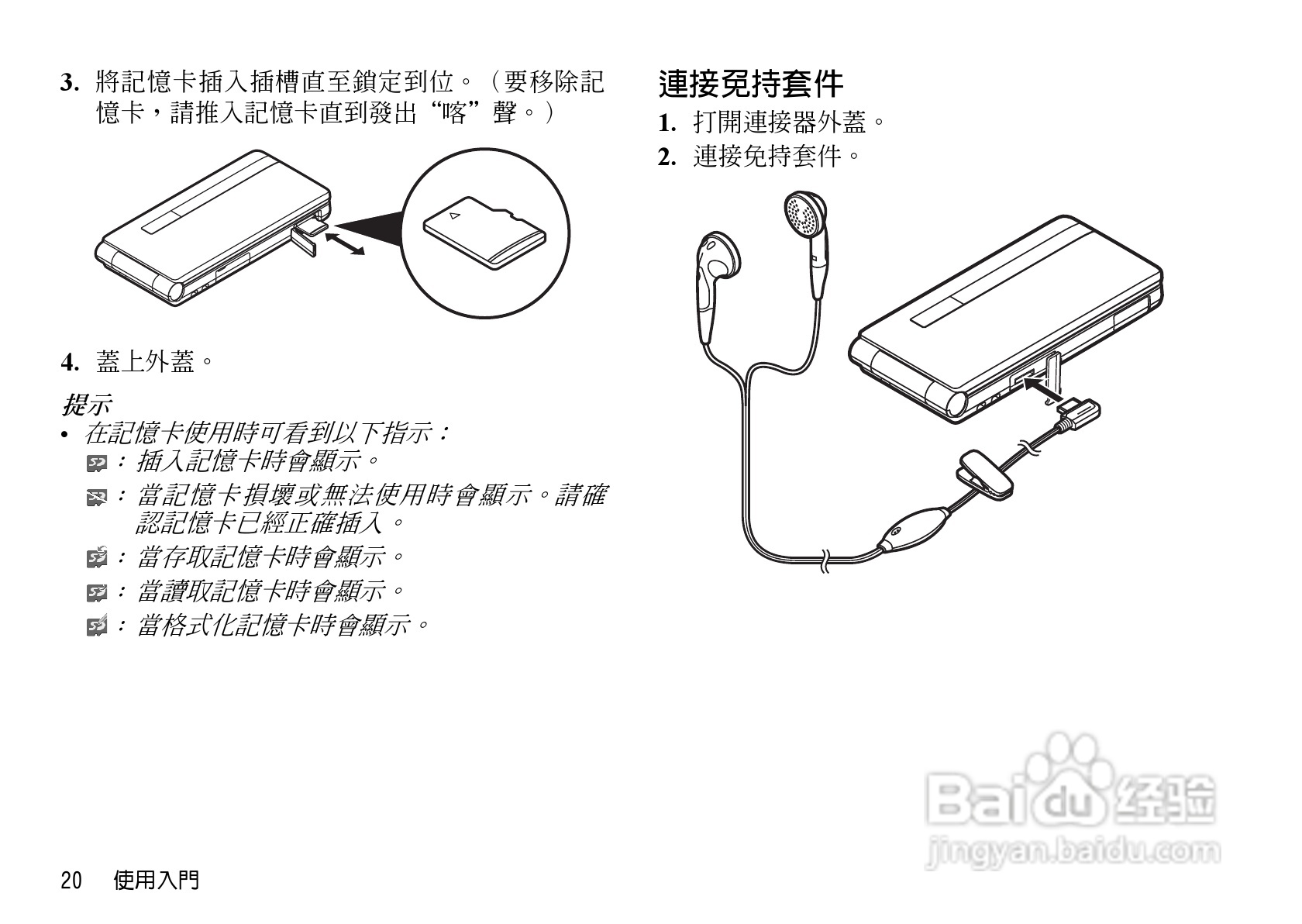 3. 將記憶卡插入插槽直至鎖定到位。（要移除記憶卡，請推入記憶卡直到發出“喀”聲。）

4. 蓋上外蓋。

提示

• 在記憶卡使用時可看到以下指示：

：插入記憶卡時會顯示。

：當記憶卡損壞或無法使用時會顯示。請確認記憶卡已經正確插入。

：當存取記憶卡時會顯示。

：當讀取記憶卡時會顯示。

：當格式化記憶卡時會顯示。

連接免持套件

1. 打開連接器外蓋。

2. 連接免持套件。

Baidu 经验
jingyan.baidu.com

20 使用入門