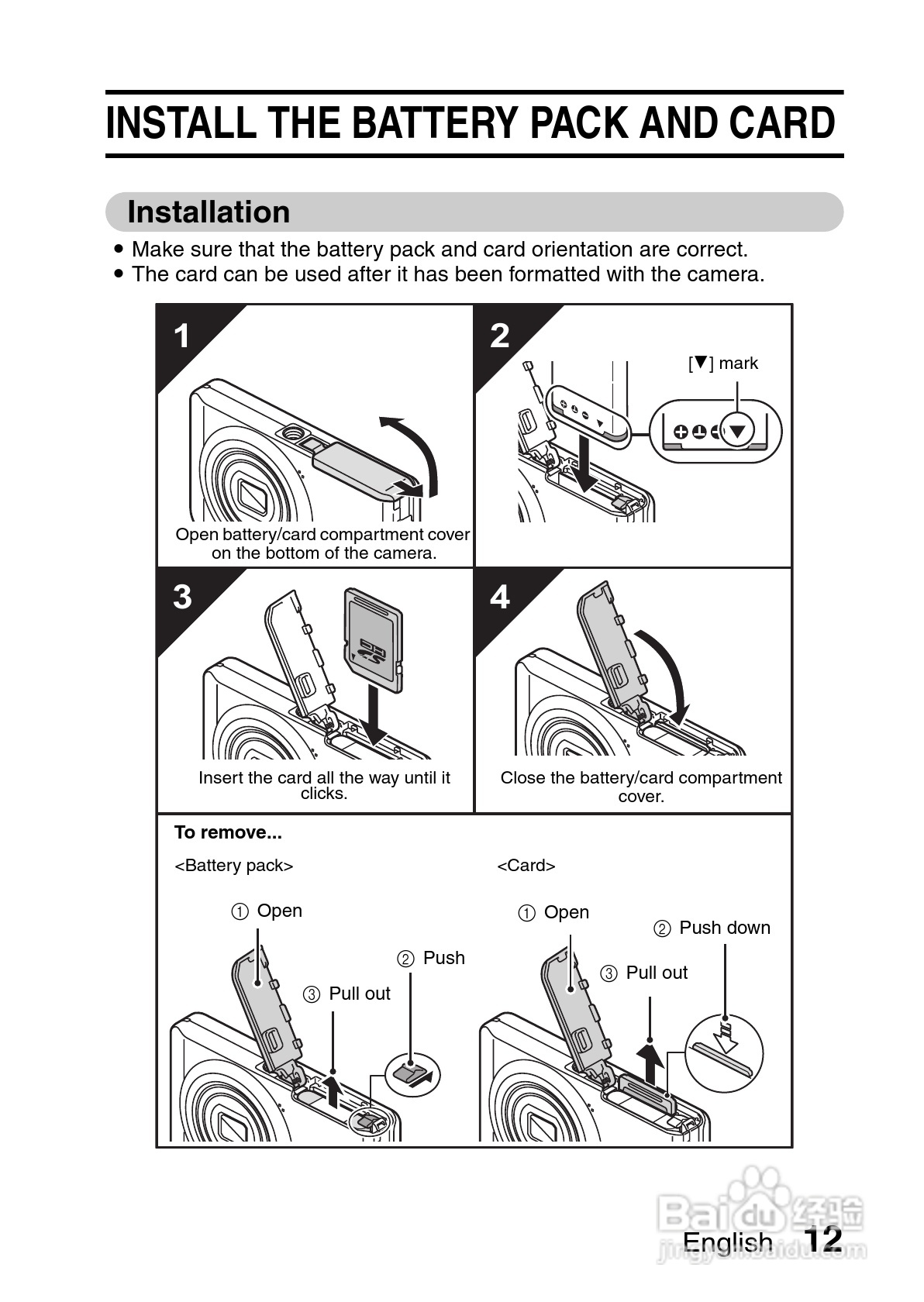 INSTALL THE BATTERY PACK AND CARD

Installation

● Make sure that the battery pack and card orientation are correct.
● The card can be used after it has been formatted with the camera.

1

Open battery/card compartment cover on the bottom of the camera.

2

[▼] mark

3

Insert the card all the way until it clicks.

4

Close the battery/card compartment cover.

To remove...

<Battery pack>

① Open

② Push

③ Pull out

<Card>

① Open

② Push down

③ Pull out

Baidu 经验
jingyan.baidu.com

English 12