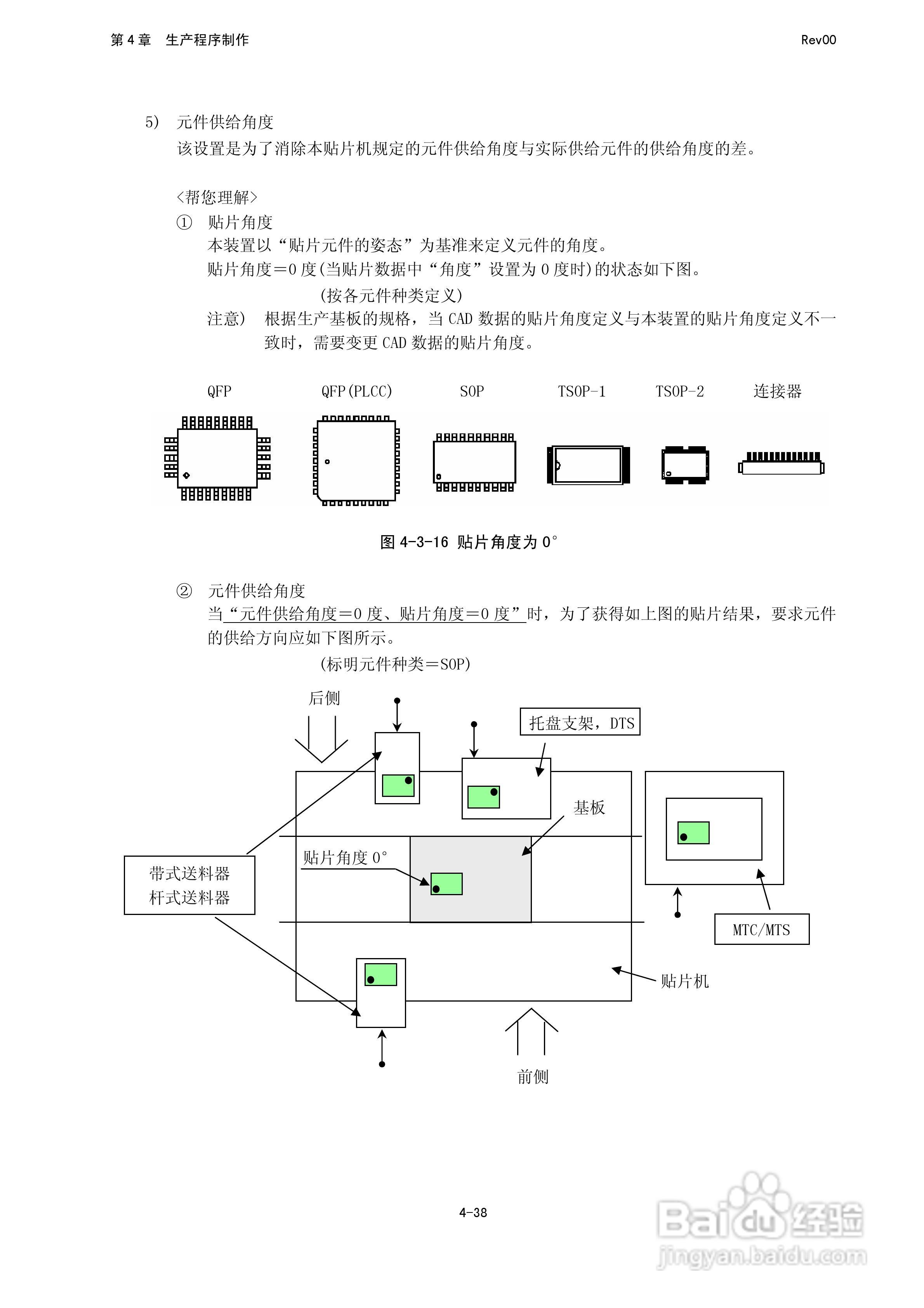 第 4 章　生产程序制作

Rev00

5）　元件供给角度

该设置是为了消除本贴片机规定的元件供给角度与实际供给元件的供给角度的差。

<帮您理解>

①　贴片角度

本装置以“贴片元件的姿态”为基准来定义元件的角度。

贴片角度＝0 度(当贴片数据中“角度”设置为 0 度时)的状态如下图。

(按各元件种类定义)

注意)　根据生产基板的规格，当 CAD 数据的贴片角度定义与本装置的贴片角度定义不一致时，需要变更 CAD 数据的贴片角度。

QFP　QFP(PLCC)　SOP　TSOP-1　TSOP-2　连接器

图 4-3-16 贴片角度为 0°

②　元件供给角度

当“元件供给角度＝0 度、贴片角度＝0 度”时，为了获得如上图的贴片结果，要求元件的供给方向应如下图所示。

(标明元件种类＝SOP)

后侧

托盘支架，DTS

基板

贴片角度 0°

带式送料器
杆式送料器

MTC/MTS

贴片机

前侧

4-38

Baidu 经验
jingyan.baidu.com