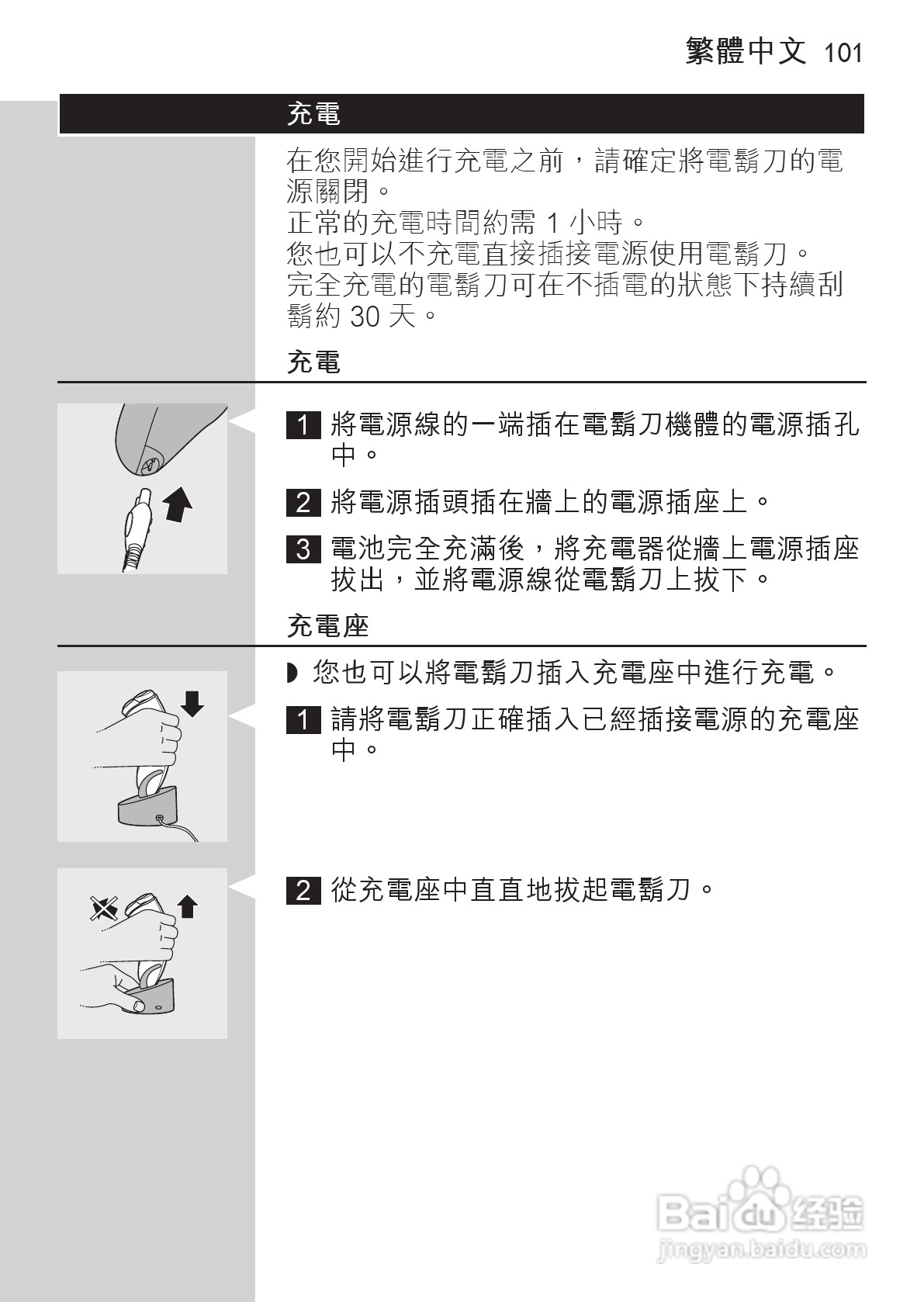 繁體中文 101

充電

在您開始進行充電之前，請確定將電鬍刀的電源關閉。
正常的充電時間約需 1 小時。
您也可以不充電直接插接電源使用電鬍刀。
完全充電的電鬍刀可在不插電的狀態下持續刮鬍約 30 天。

充電

1 將電源線的一端插在電鬍刀機體的電源插孔中。

2 將電源插頭插在牆上的電源插座上。

3 電池完全充滿後，將充電器從牆上電源插座拔出，並將電源線從電鬍刀上拔下。

充電座

◗ 您也可以將電鬍刀插入充電座中進行充電。

1 請將電鬍刀正確插入已經插接電源的充電座中。

2 從充電座中直直地拔起電鬍刀。

Baidu 经验
jingyan.baidu.com