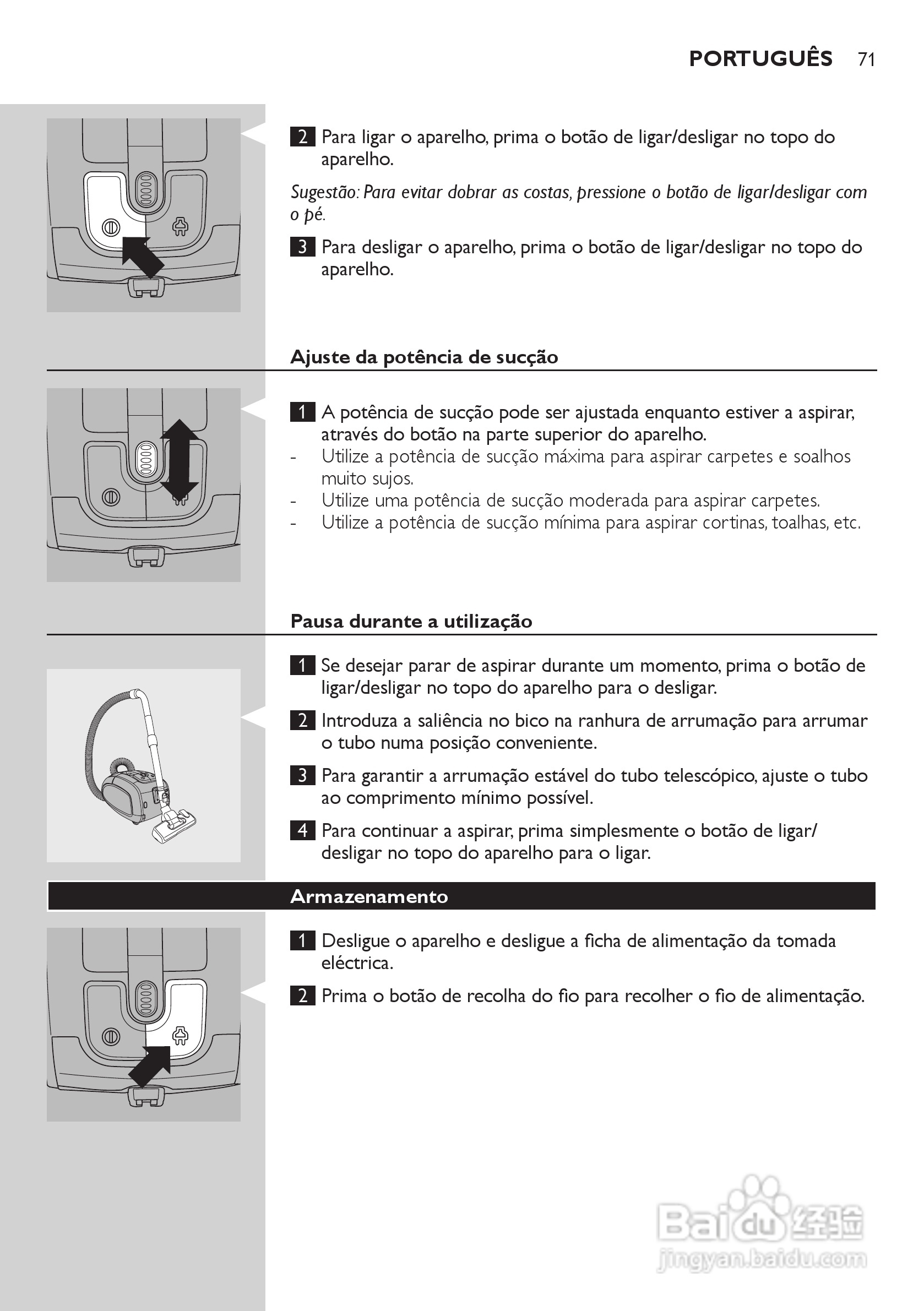 PORTUGUÊS 71

2 Para ligar o aparelho, prima o botão de ligar/desligar no topo do aparelho.

Sugestão: Para evitar dobrar as costas, pressione o botão de ligar/desligar com o pé.

3 Para desligar o aparelho, prima o botão de ligar/desligar no topo do aparelho.

Ajuste da potência de sucção

1 A potência de sucção pode ser ajustada enquanto estiver a aspirar, através do botão na parte superior do aparelho.
- Utilize a potência de sucção máxima para aspirar carpetes e soalhos muito sujos.
- Utilize uma potência de sucção moderada para aspirar carpetes.
- Utilize a potência de sucção mínima para aspirar cortinas, toalhas, etc.

Pausa durante a utilização

1 Se desejar parar de aspirar durante um momento, prima o botão de ligar/desligar no topo do aparelho para o desligar.

2 Introduza a saliência no bico na ranhura de arrumação para arrumar o tubo numa posição conveniente.

3 Para garantir a arrumação estável do tubo telescópico, ajuste o tubo ao comprimento mínimo possível.

4 Para continuar a aspirar, prima simplesmente o botão de ligar/desligar no topo do aparelho para o ligar.

Armazenamento

1 Desligue o aparelho e desligue a ficha de alimentação da tomada eléctrica.

2 Prima o botão de recolha do fio para recolher o fio de alimentação.

Baidu 经验
jingyan.baidu.com