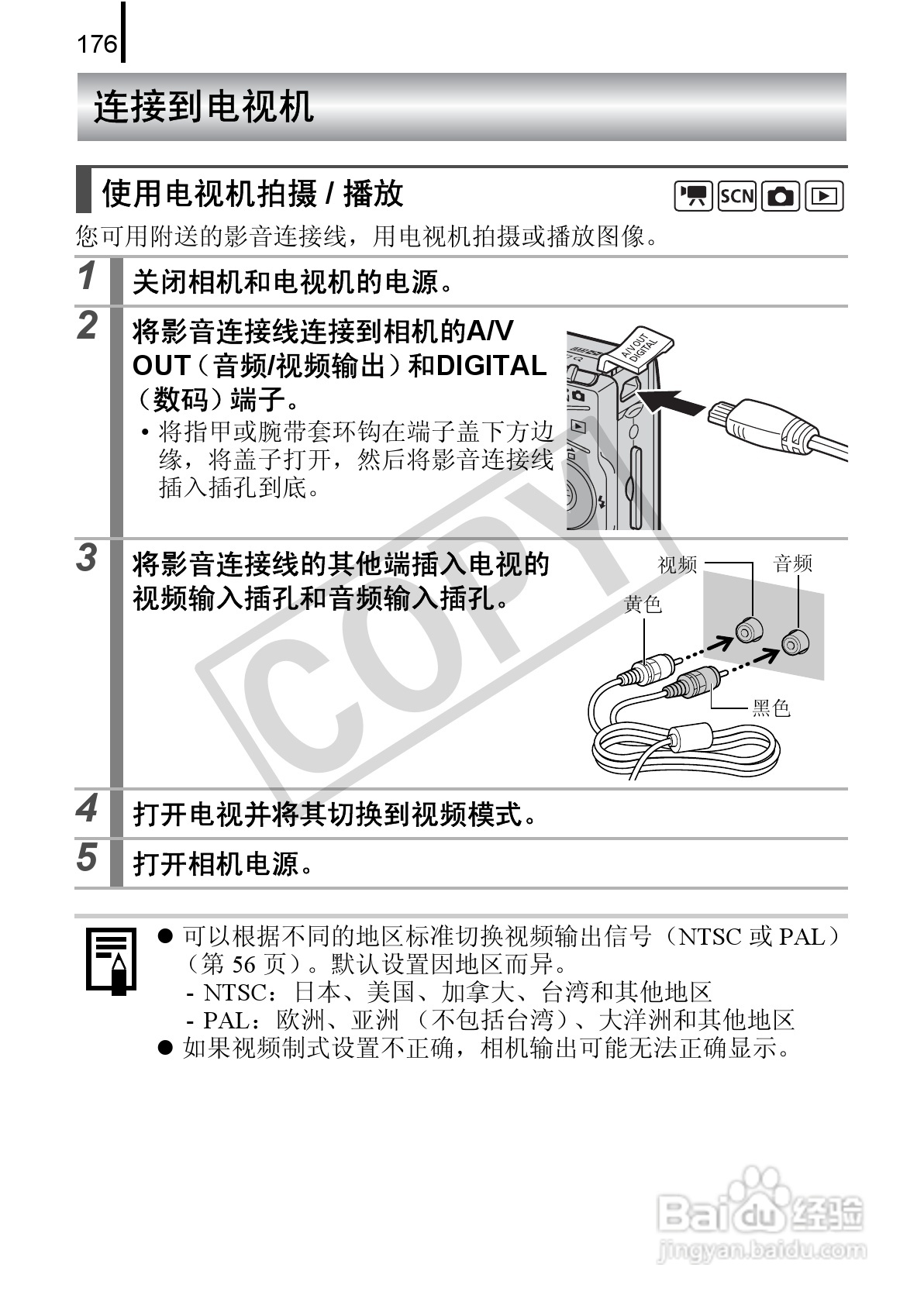 176

连接到电视机

使用电视机拍摄 / 播放

SCN

您可用附送的影音连接线，用电视机拍摄或播放图像。

1 关闭相机和电视机的电源。

2 将影音连接线连接到相机的A/V OUT（音频/视频输出）和DIGITAL（数码）端子。

• 将指甲或腕带套环钩在端子盖下方边缘，将盖子打开，然后将影音连接线插入插孔到底。

A/V OUT DIGITAL

3 将影音连接线的其他端插入电视的视频输入插孔和音频输入插孔。

视频
音频
黄色
黑色

COPY

4 打开电视并将其切换到视频模式。

5 打开相机电源。

● 可以根据不同的地区标准切换视频输出信号（NTSC 或 PAL）（第 56 页）。默认设置因地区而异。
- NTSC：日本、美国、加拿大、台湾和其他地区
- PAL：欧洲、亚洲 （不包括台湾）、大洋洲和其他地区
● 如果视频制式设置不正确，相机输出可能无法正确显示。

Baidu 经验
jingyan.baidu.com