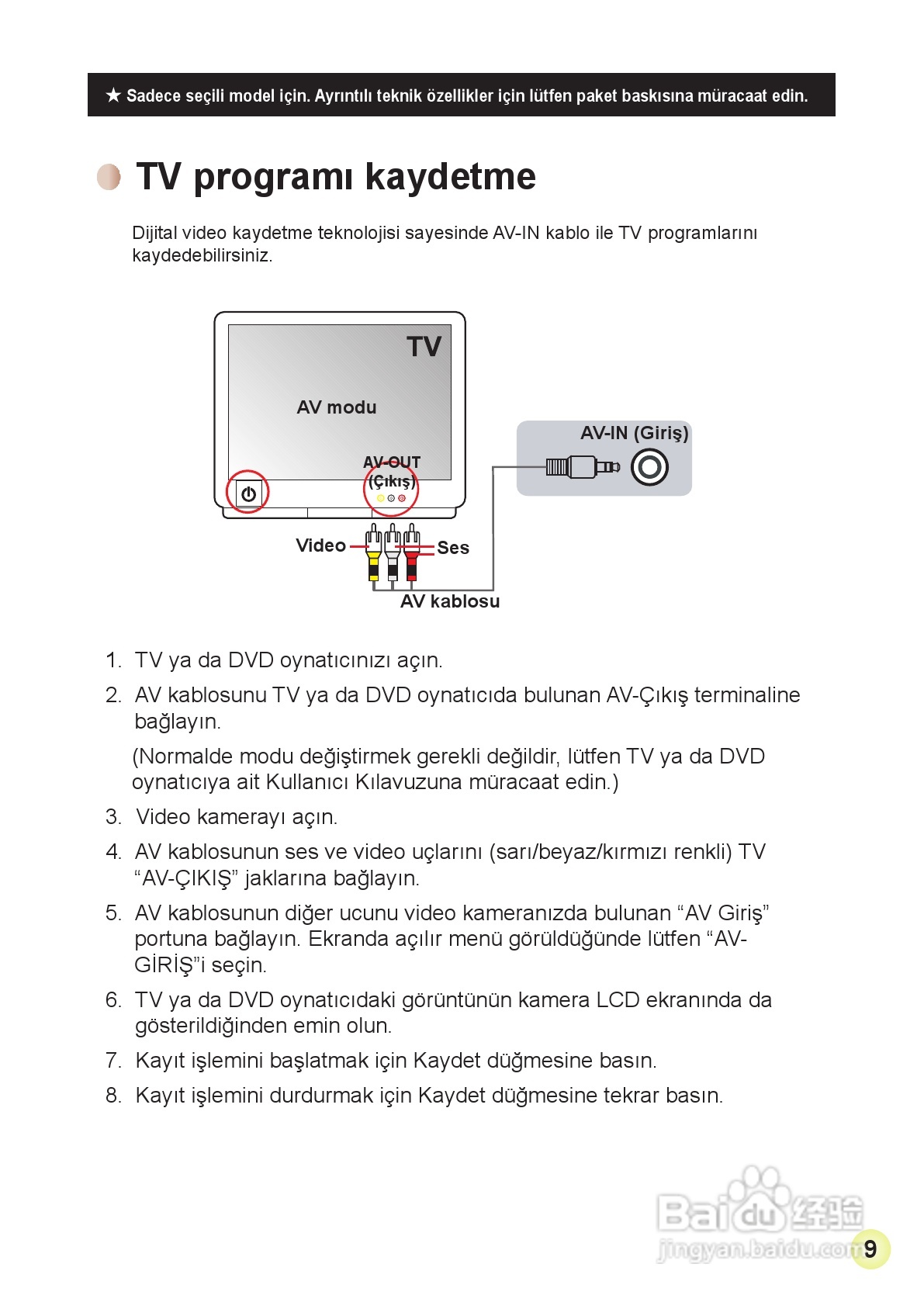 ★ Sadece seçili model için. Ayrıntılı teknik özellikler için lütfen paket baskısına müracaat edin.

TV programı kaydetme

Dijital video kaydetme teknolojisi sayesinde AV-IN kablo ile TV programlarını kaydedebilirsiniz.

TV

AV modu

AV-OUT (Çıkış)

AV-IN (Giriş)

Video

Ses

AV kablosu

1. TV ya da DVD oynatıcınızı açın.

2. AV kablosunu TV ya da DVD oynatıcıda bulunan AV-Çıkış terminaline bağlayın.

(Normalde modu değiştirmek gerekli değildir, lütfen TV ya da DVD oynatıcıya ait Kullanıcı Kılavuzuna müracaat edin.)

3. Video kamerayı açın.

4. AV kablosunun ses ve video uçlarını (sarı/beyaz/kırmızı renkli) TV “AV-ÇIKIŞ” jaklarına bağlayın.

5. AV kablosunun diğer ucunu video kameranızda bulunan “AV Giriş” portuna bağlayın. Ekranda açılır menü görüldüğünde lütfen “AV-GİRİŞ”i seçin.

6. TV ya da DVD oynatıcıdaki görüntünün kamera LCD ekranında da gösterildiğinden emin olun.

7. Kayıt işlemini başlatmak için Kaydet düğmesine basın.

8. Kayıt işlemini durdurmak için Kaydet düğmesine tekrar basın.

Baidu 经验
jingyan.baidu.com

9