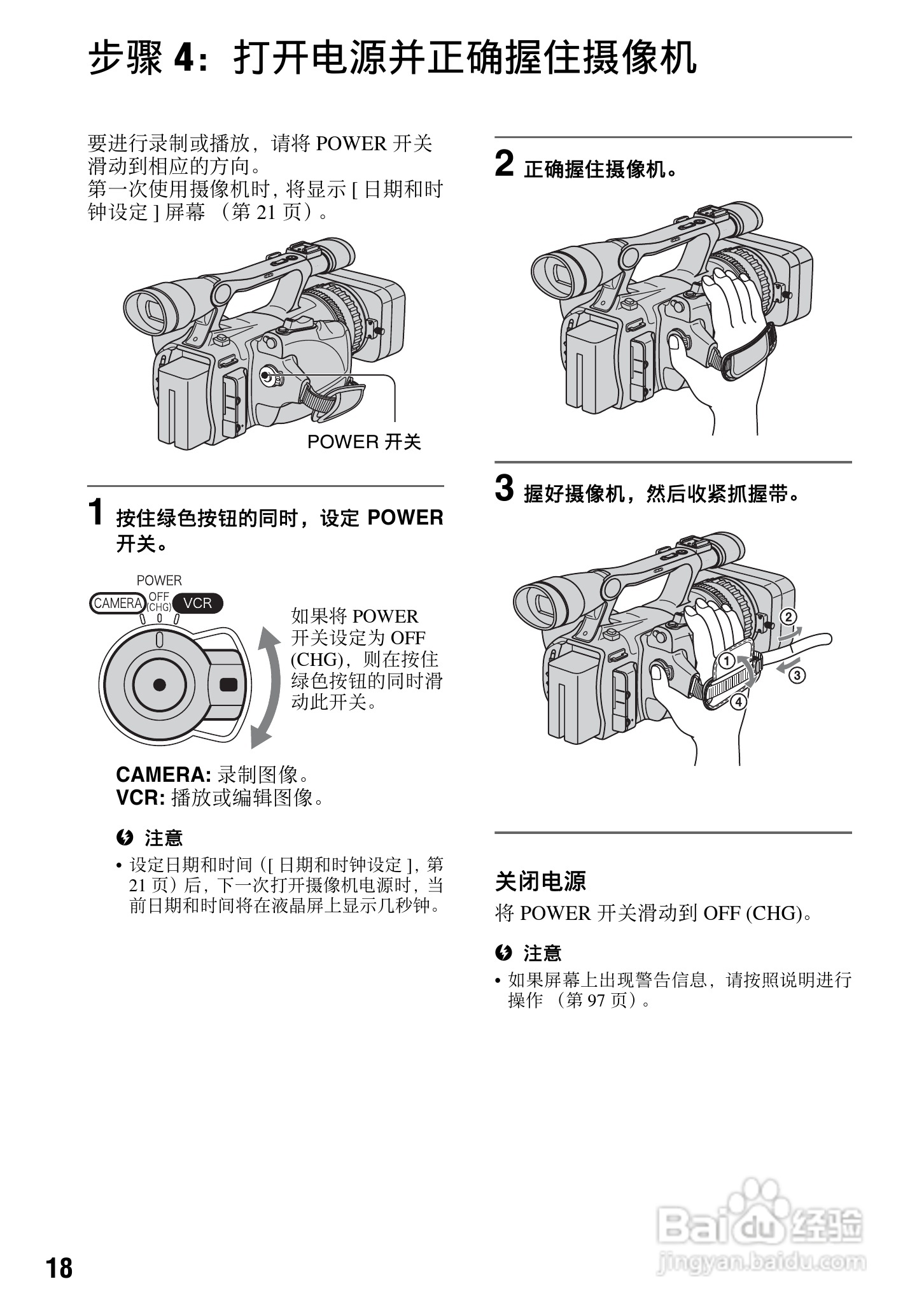 步骤 4：打开电源并正确握住摄像机

要进行录制或播放，请将 POWER 开关滑动到相应的方向。
第一次使用摄像机时，将显示 [ 日期和时钟设定 ] 屏幕 （第 21 页）。

POWER 开关

1 按住绿色按钮的同时，设定 POWER 开关。

POWER
CAMERA OFF (CHG) VCR

如果将 POWER 开关设定为 OFF (CHG)，则在按住绿色按钮的同时滑动此开关。

CAMERA: 录制图像。
VCR: 播放或编辑图像。

注意
• 设定日期和时间（[ 日期和时钟设定 ]，第 21 页）后，下一次打开摄像机电源时，当前日期和时间将在液晶屏上显示几秒钟。

2 正确握住摄像机。

3 握好摄像机，然后收紧抓握带。

① ② ③ ④

关闭电源
将 POWER 开关滑动到 OFF (CHG)。

注意
• 如果屏幕上出现警告信息，请按照说明进行操作 （第 97 页）。

18

Baidu 经验
jingyan.baidu.com