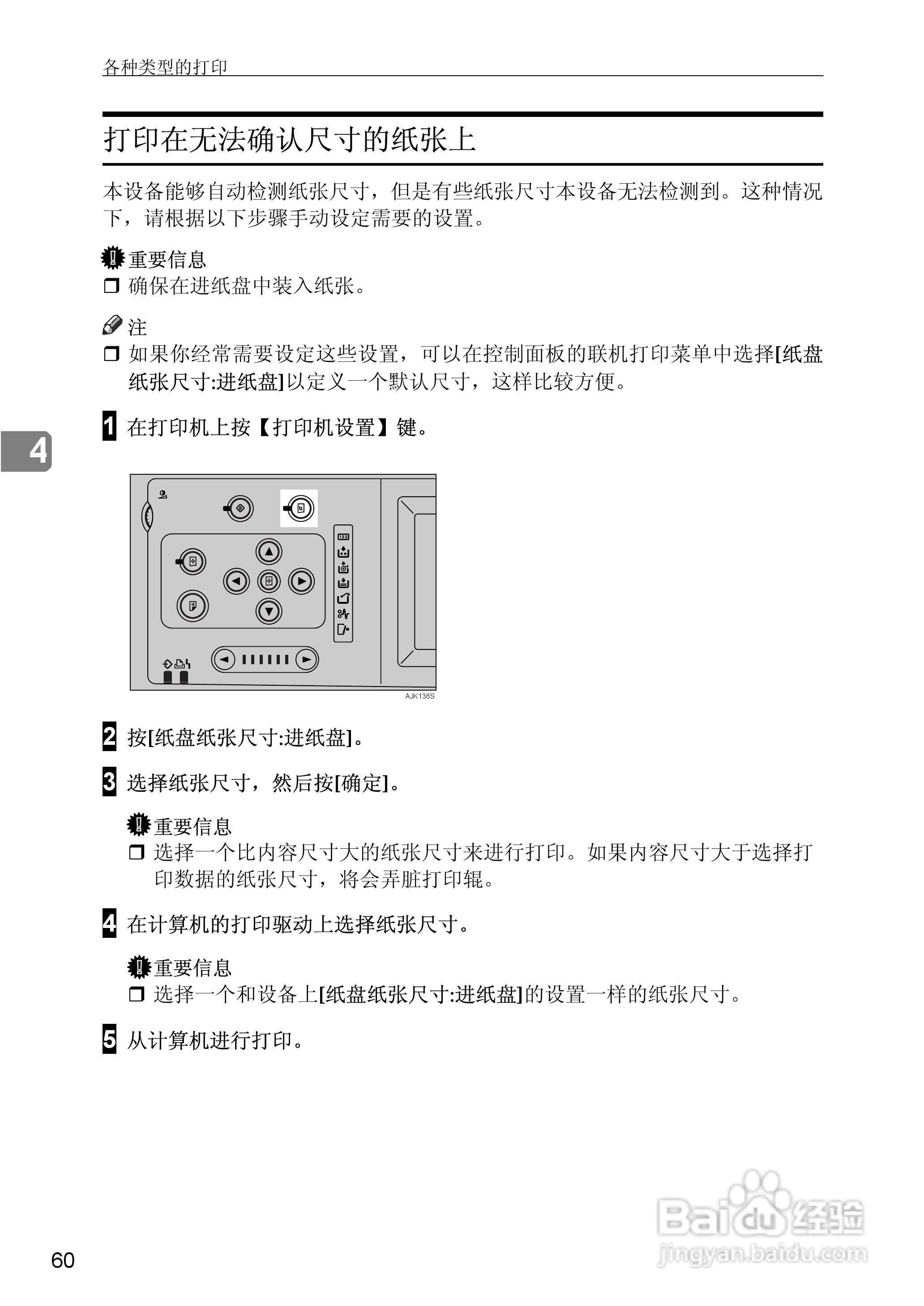 各种类型的打印

打印在无法确认尺寸的纸张上

本设备能够自动检测纸张尺寸，但是有些纸张尺寸本设备无法检测到。这种情况下，请根据以下步骤手动设定需要的设置。

重要信息
❒ 确保在进纸盘中装入纸张。

注
❒ 如果你经常需要设定这些设置，可以在控制面板的联机打印菜单中选择[纸盘纸张尺寸:进纸盘]以定义一个默认尺寸，这样比较方便。

4

1 在打印机上按【打印机设置】键。

AJK136S

2 按[纸盘纸张尺寸:进纸盘]。

3 选择纸张尺寸，然后按[确定]。

重要信息
❒ 选择一个比内容尺寸大的纸张尺寸来进行打印。如果内容尺寸大于选择打印数据的纸张尺寸，将会弄脏打印辊。

4 在计算机的打印驱动上选择纸张尺寸。

重要信息
❒ 选择一个和设备上[纸盘纸张尺寸:进纸盘]的设置一样的纸张尺寸。

5 从计算机进行打印。

60

Baidu经验
jingyan.baidu.com