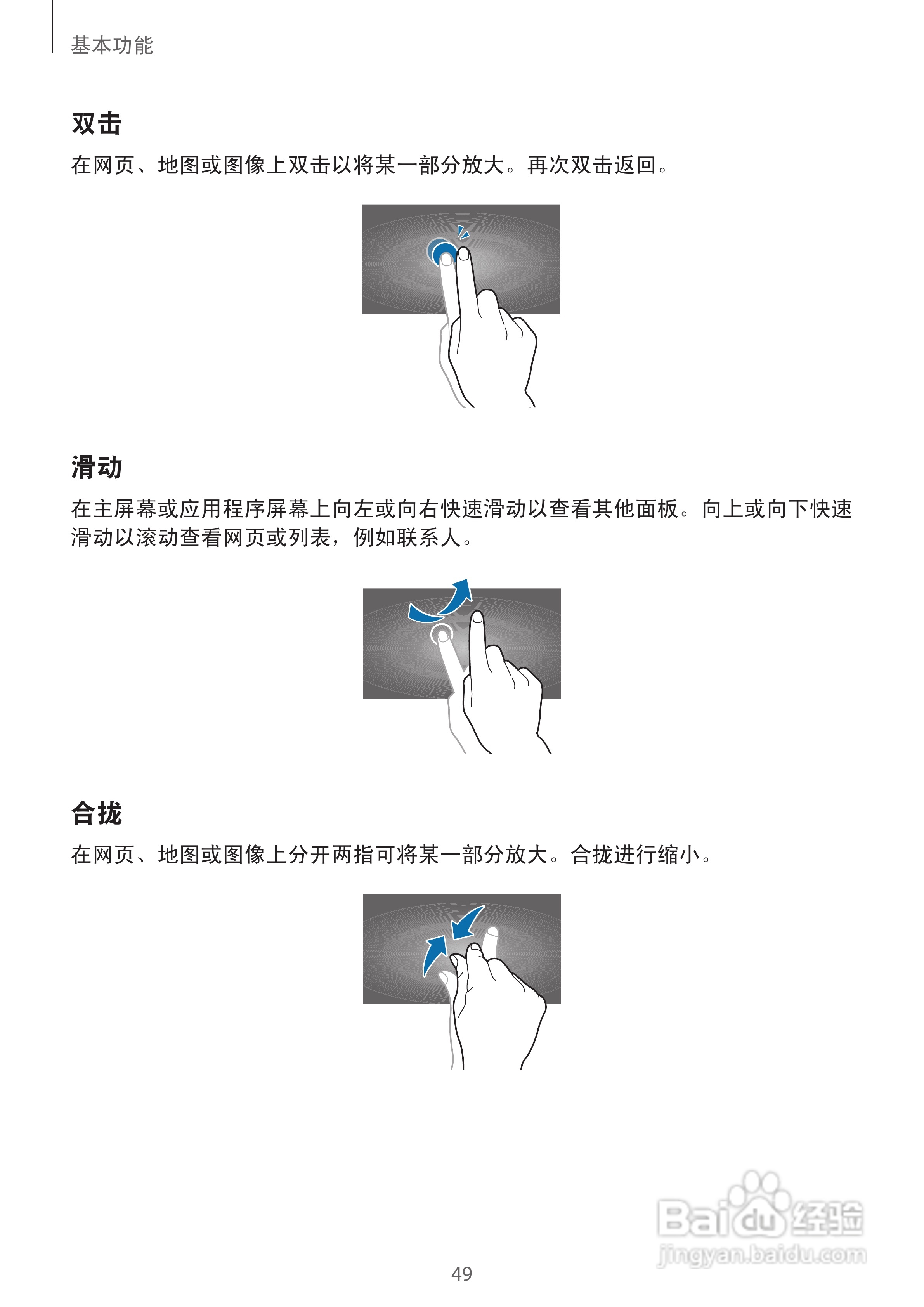 基本功能

双击

在网页、地图或图像上双击以将某一部分放大。再次双击返回。

滑动

在主屏幕或应用程序屏幕上向左或向右快速滑动以查看其他面板。向上或向下快速滑动以滚动查看网页或列表，例如联系人。

合拢

在网页、地图或图像上分开两指可将某一部分放大。合拢进行缩小。

Baidu经验
jingyan.baidu.com

49