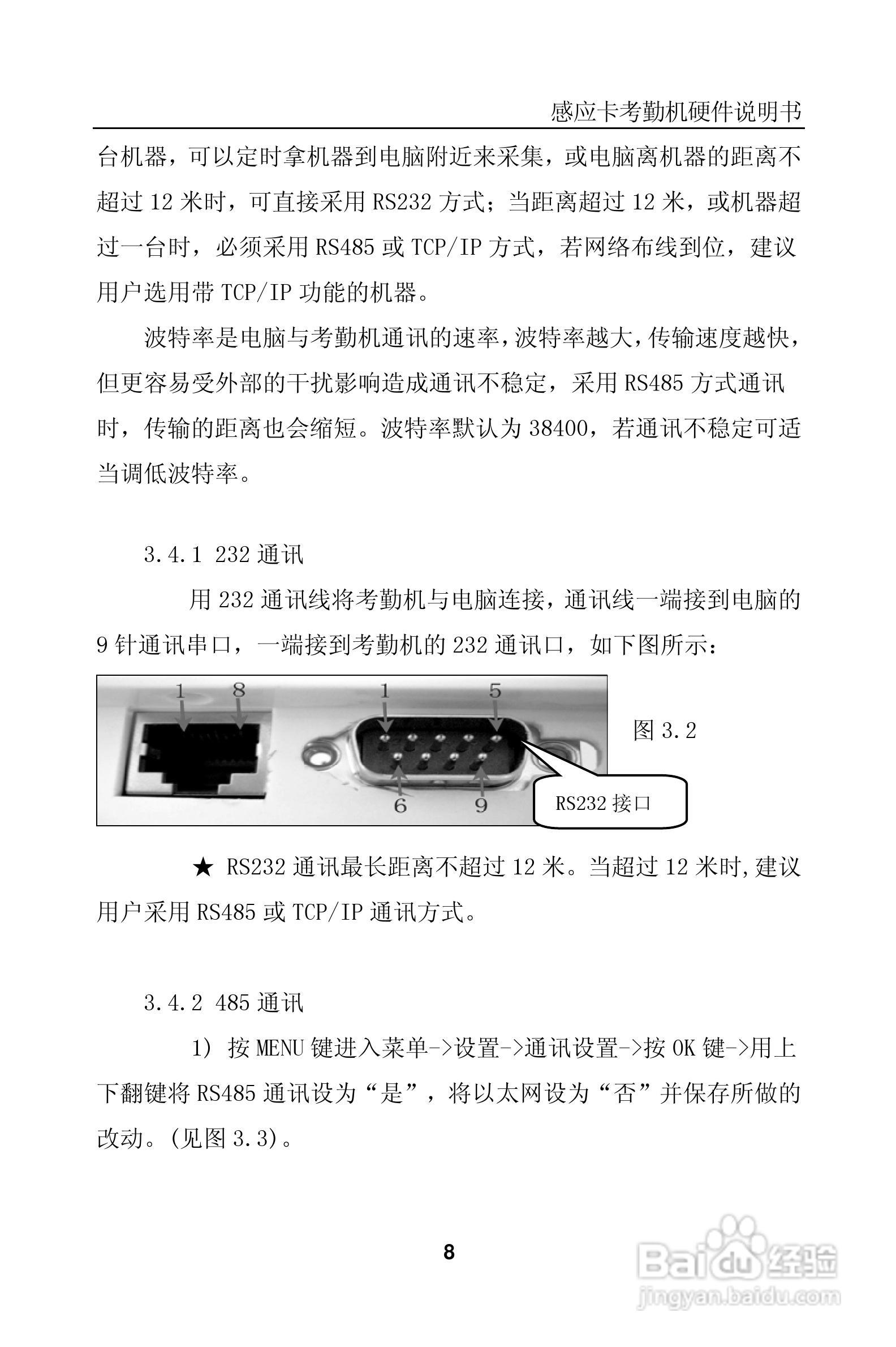 感应卡考勤机硬件说明书

台机器，可以定时拿机器到电脑附近来采集，或电脑离机器的距离不超过 12 米时，可直接采用 RS232 方式；当距离超过 12 米，或机器超过一台时，必须采用 RS485 或 TCP/IP 方式，若网络布线到位，建议用户选用带 TCP/IP 功能的机器。

波特率是电脑与考勤机通讯的速率，波特率越大，传输速度越快，但更容易受外部的干扰影响造成通讯不稳定，采用 RS485 方式通讯时，传输的距离也会缩短。波特率默认为 38400，若通讯不稳定可适当调低波特率。

3.4.1 232 通讯

用 232 通讯线将考勤机与电脑连接，通讯线一端接到电脑的 9 针通讯串口，一端接到考勤机的 232 通讯口，如下图所示：

1 8 1 5 6 9 RS232 接口

图 3.2

★ RS232 通讯最长距离不超过 12 米。当超过 12 米时，建议用户采用 RS485 或 TCP/IP 通讯方式。

3.4.2 485 通讯

1) 按 MENU 键进入菜单->设置->通讯设置->按 OK 键->用上下翻键将 RS485 通讯设为“是”，将以太网设为“否”并保存所做的改动。(见图 3.3)。

8

Baidu 经验
jingyan.baidu.com