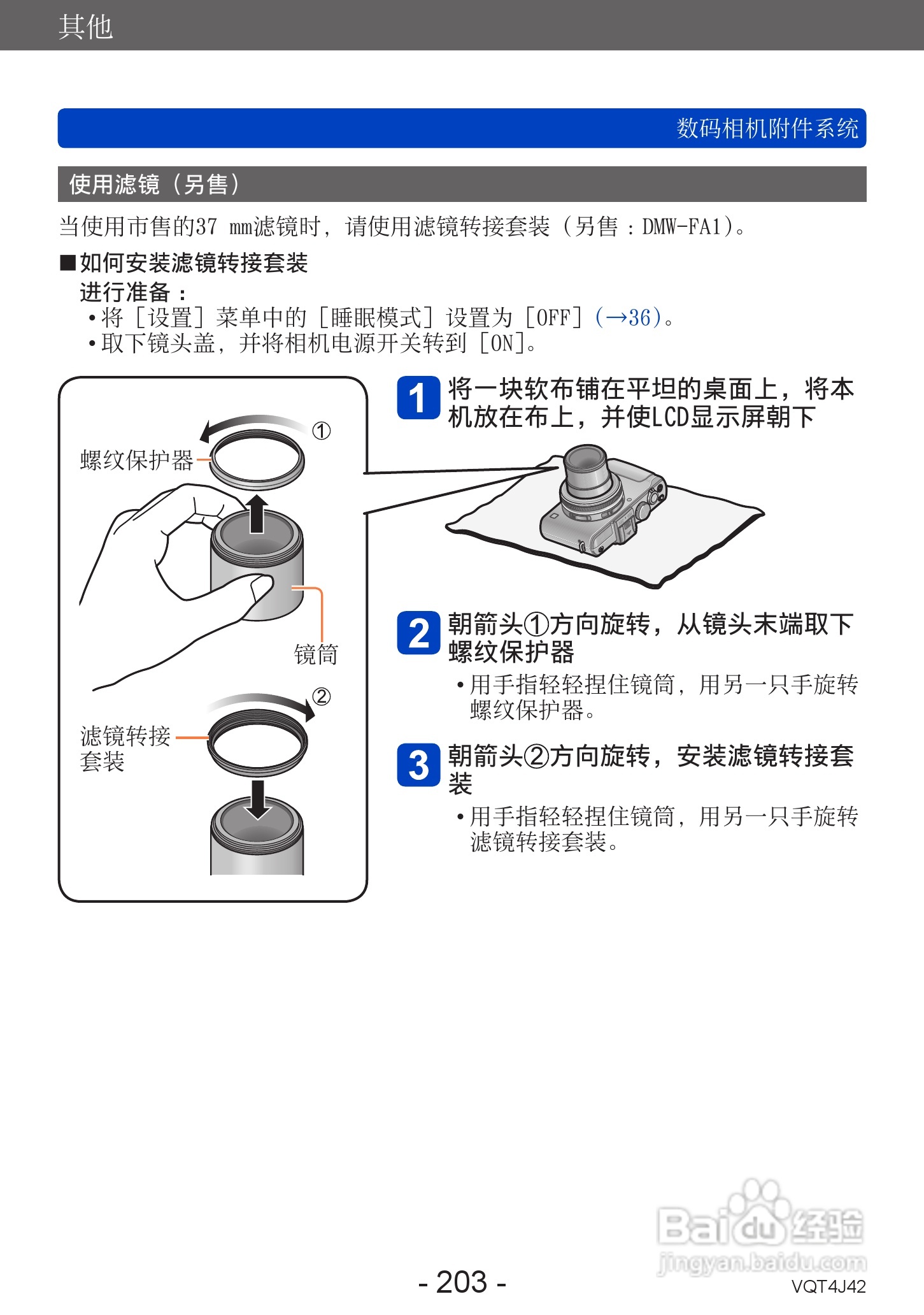 其他

数码相机附件系统

使用滤镜（另售）

当使用市售的37 mm滤镜时，请使用滤镜转接套装（另售：DMW-FA1）。

■如何安装滤镜转接套装

进行准备：

•将［设置］菜单中的［睡眠模式］设置为［OFF］(→36)。

•取下镜头盖，并将相机电源开关转到［ON］。

①

螺纹保护器

镜筒

②

滤镜转接套装

1 将一块软布铺在平坦的桌面上，将本机放在布上，并使LCD显示屏朝下

2 朝箭头①方向旋转，从镜头末端取下螺纹保护器

•用手指轻轻捏住镜筒，用另一只手旋转螺纹保护器。

3 朝箭头②方向旋转，安装滤镜转接套装

•用手指轻轻捏住镜筒，用另一只手旋转滤镜转接套装。

Baidu经验
jingyan.baidu.com

- 203 -

VQT4J42