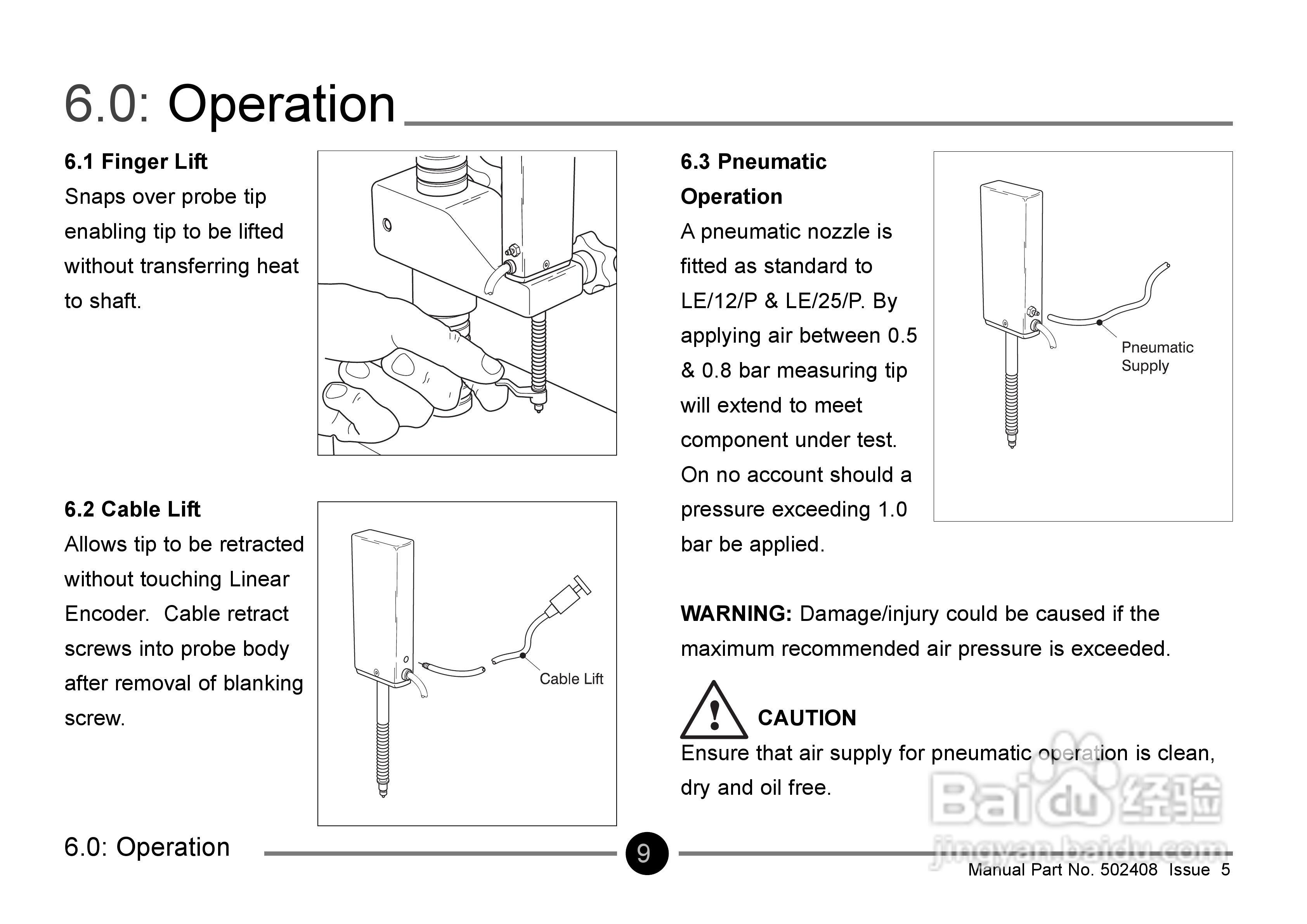 6.0: Operation

6.1 Finger Lift
Snaps over probe tip enabling tip to be lifted without transferring heat to shaft.

6.2 Cable Lift
Allows tip to be retracted without touching Linear Encoder. Cable retract screws into probe body after removal of blanking screw.

Cable Lift

6.3 Pneumatic Operation
A pneumatic nozzle is fitted as standard to LE/12/P & LE/25/P. By applying air between 0.5 & 0.8 bar measuring tip will extend to meet component under test. On no account should a pressure exceeding 1.0 bar be applied.

Pneumatic Supply

WARNING: Damage/injury could be caused if the maximum recommended air pressure is exceeded.

CAUTION
Ensure that air supply for pneumatic operation is clean, dry and oil free.

Baidu 经验
jingyan.baidu.com

6.0: Operation
9
Manual Part No. 502408 Issue 5