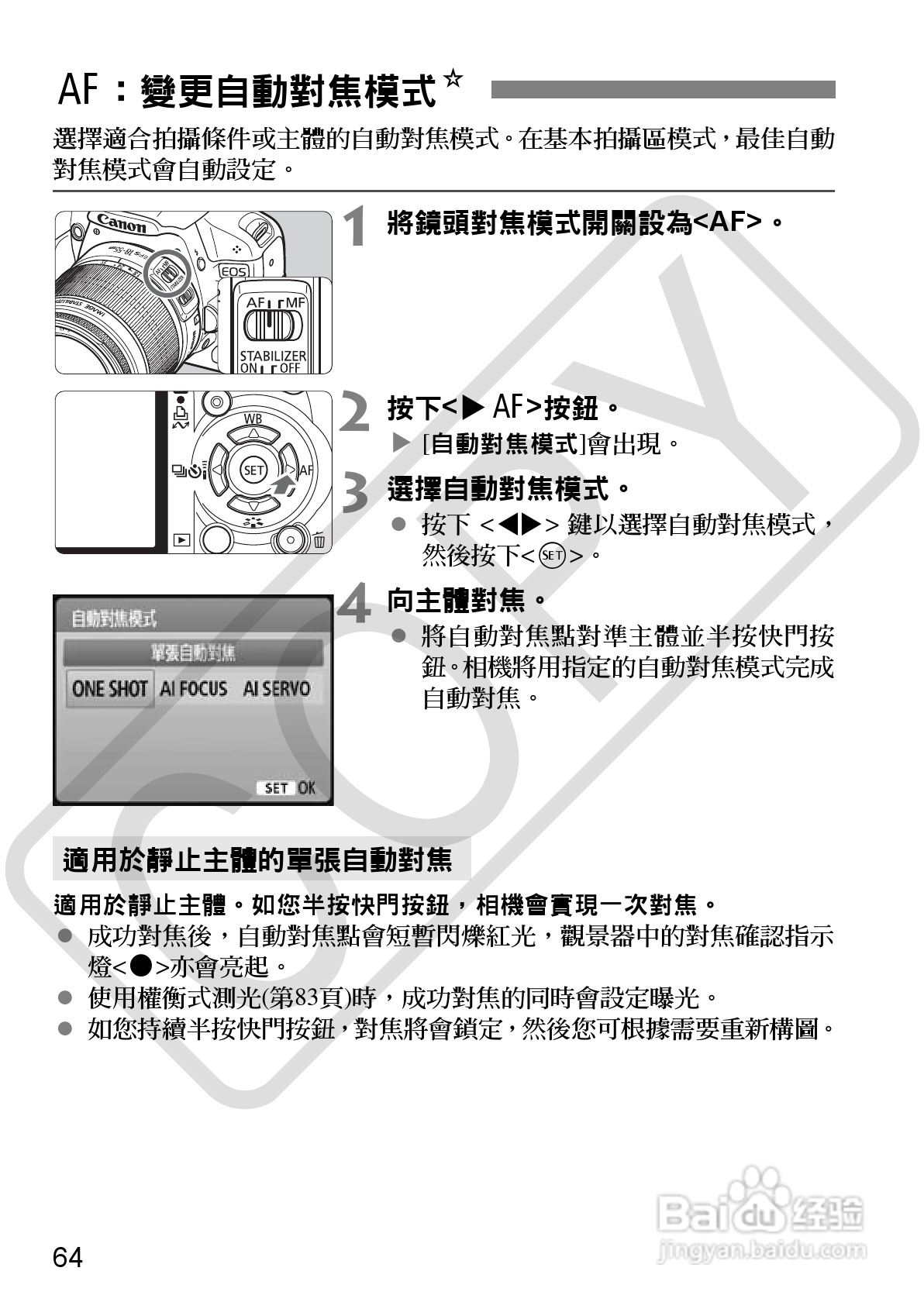 AF：變更自動對焦模式☆

選擇適合拍攝條件或主體的自動對焦模式。在基本拍攝區模式，最佳自動對焦模式會自動設定。

Canon
EOS
AF MF
STABILIZER
ON OFF

1 將鏡頭對焦模式開關設為<AF>。

WB
SET
AF

2 按下<▶ AF>按鈕。
▶ [自動對焦模式]會出現。

3 選擇自動對焦模式。
● 按下 <◀▶> 鍵以選擇自動對焦模式，然後按下<SET>。

自動對焦模式
單張自動對焦
ONE SHOT AI FOCUS AI SERVO
SET OK

4 向主體對焦。
● 將自動對焦點對準主體並半按快門按鈕。相機將用指定的自動對焦模式完成自動對焦。

COPY

適用於靜止主體的單張自動對焦

適用於靜止主體。如您半按快門按鈕，相機會實現一次對焦。
● 成功對焦後，自動對焦點會短暫閃爍紅光，觀景器中的對焦確認指示燈<●>亦會亮起。
● 使用權衡式測光(第83頁)時，成功對焦的同時會設定曝光。
● 如您持續半按快門按鈕，對焦將會鎖定，然後您可根據需要重新構圖。

64

Baidu 经验
jingyan.baidu.com