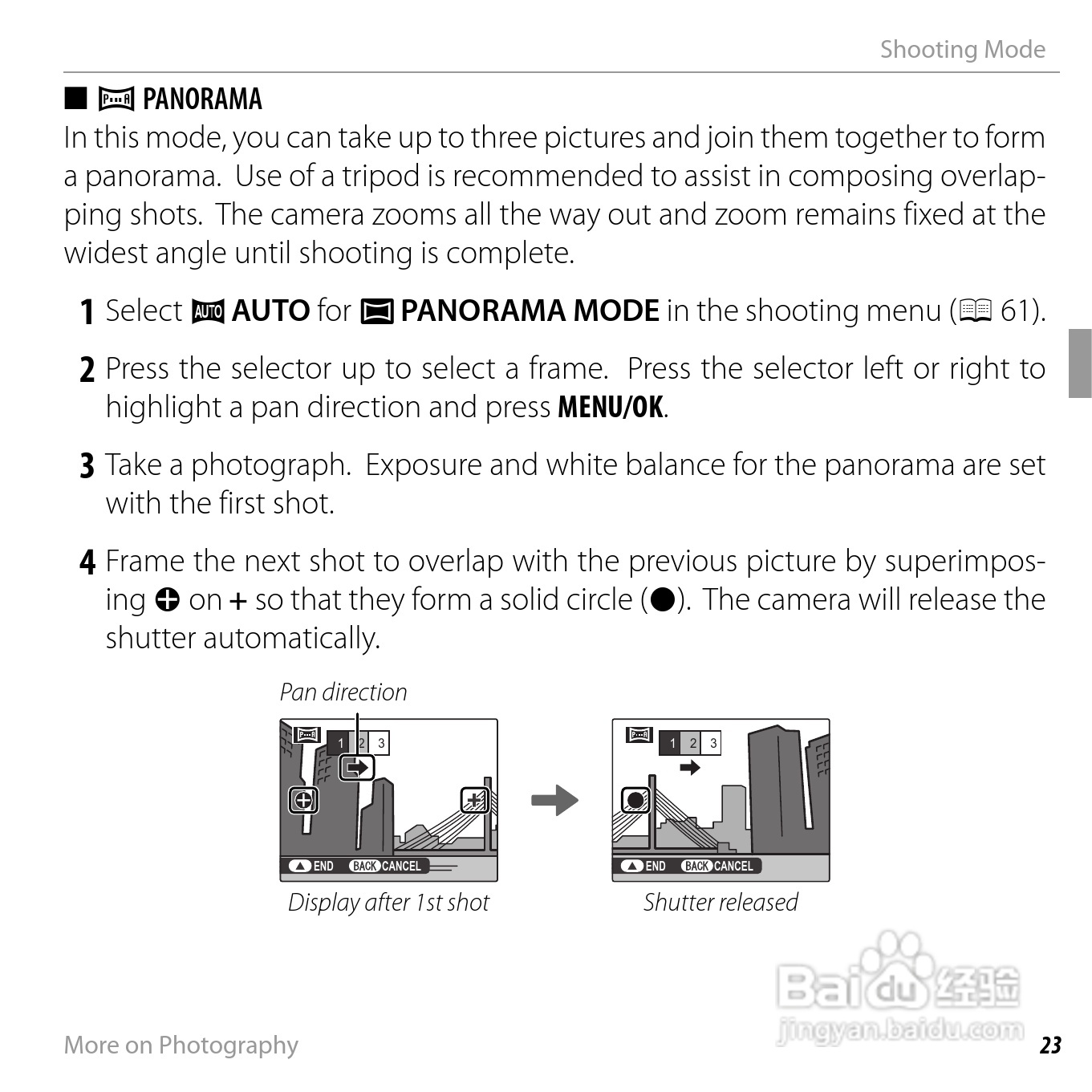 Shooting Mode

■ PANORAMA

In this mode, you can take up to three pictures and join them together to form a panorama. Use of a tripod is recommended to assist in composing overlapping shots. The camera zooms all the way out and zoom remains fixed at the widest angle until shooting is complete.

1 Select AUTO for PANORAMA MODE in the shooting menu (61).

2 Press the selector up to select a frame. Press the selector left or right to highlight a pan direction and press MENU/OK.

3 Take a photograph. Exposure and white balance for the panorama are set with the first shot.

4 Frame the next shot to overlap with the previous picture by superimposing ⊕ on + so that they form a solid circle (●). The camera will release the shutter automatically.

Pan direction

1 2 3

END BACK CANCEL

Display after 1st shot

1 2 3

END BACK CANCEL

Shutter released

Baidu 经验
jingyan.baidu.com

More on Photography

23