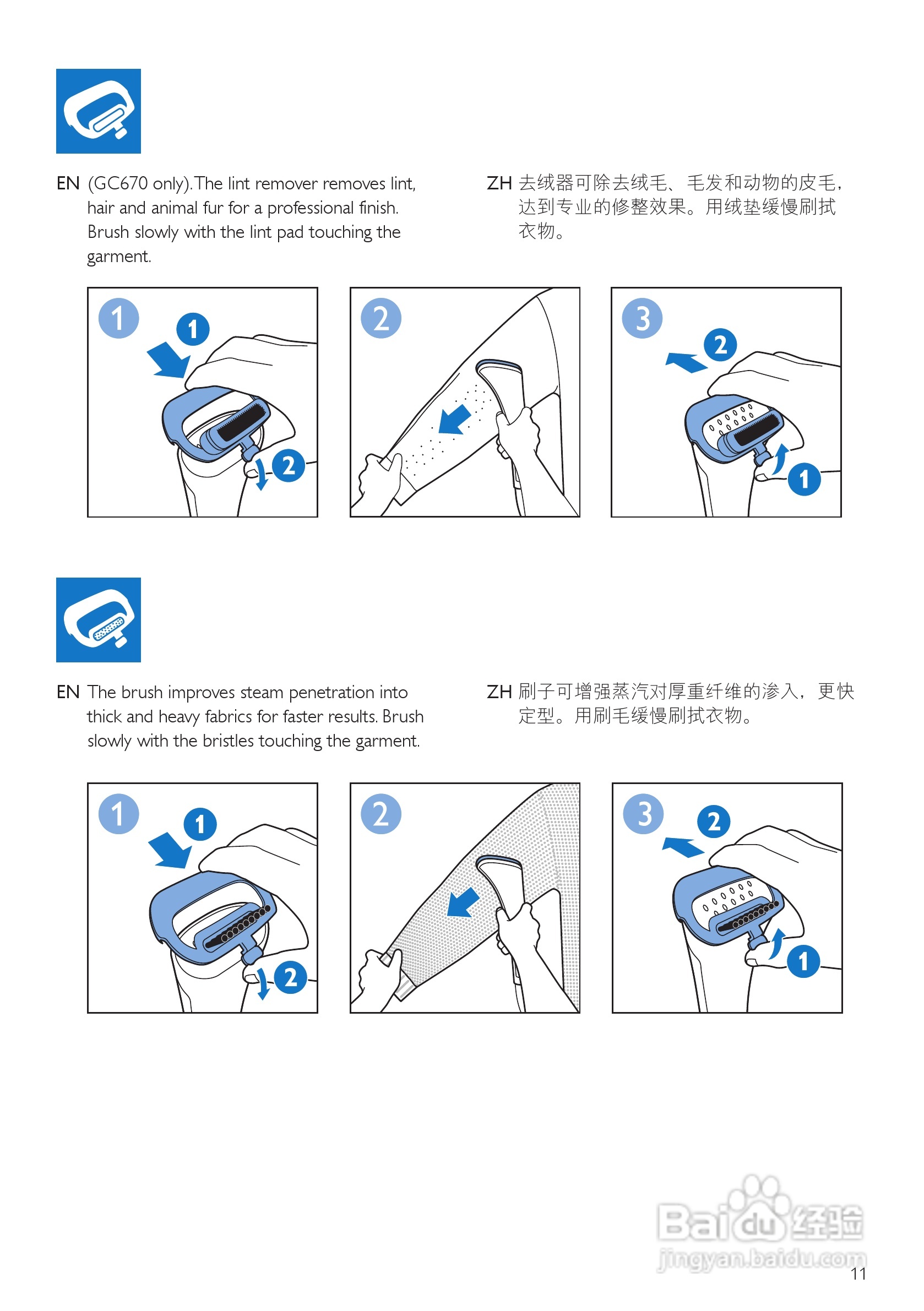 EN (GC670 only). The lint remover removes lint, hair and animal fur for a professional finish. Brush slowly with the lint pad touching the garment.

ZH 去绒器可除去绒毛、毛发和动物的皮毛，达到专业的修整效果。用绒垫缓慢刷拭衣物。

1 1 2

2

3 2 1

EN The brush improves steam penetration into thick and heavy fabrics for faster results. Brush slowly with the bristles touching the garment.

ZH 刷子可增强蒸汽对厚重纤维的渗入，更快定型。用刷毛缓慢刷拭衣物。

1 1 2

2

3 2 1

Baidu 经验
jingyan.baidu.com

11