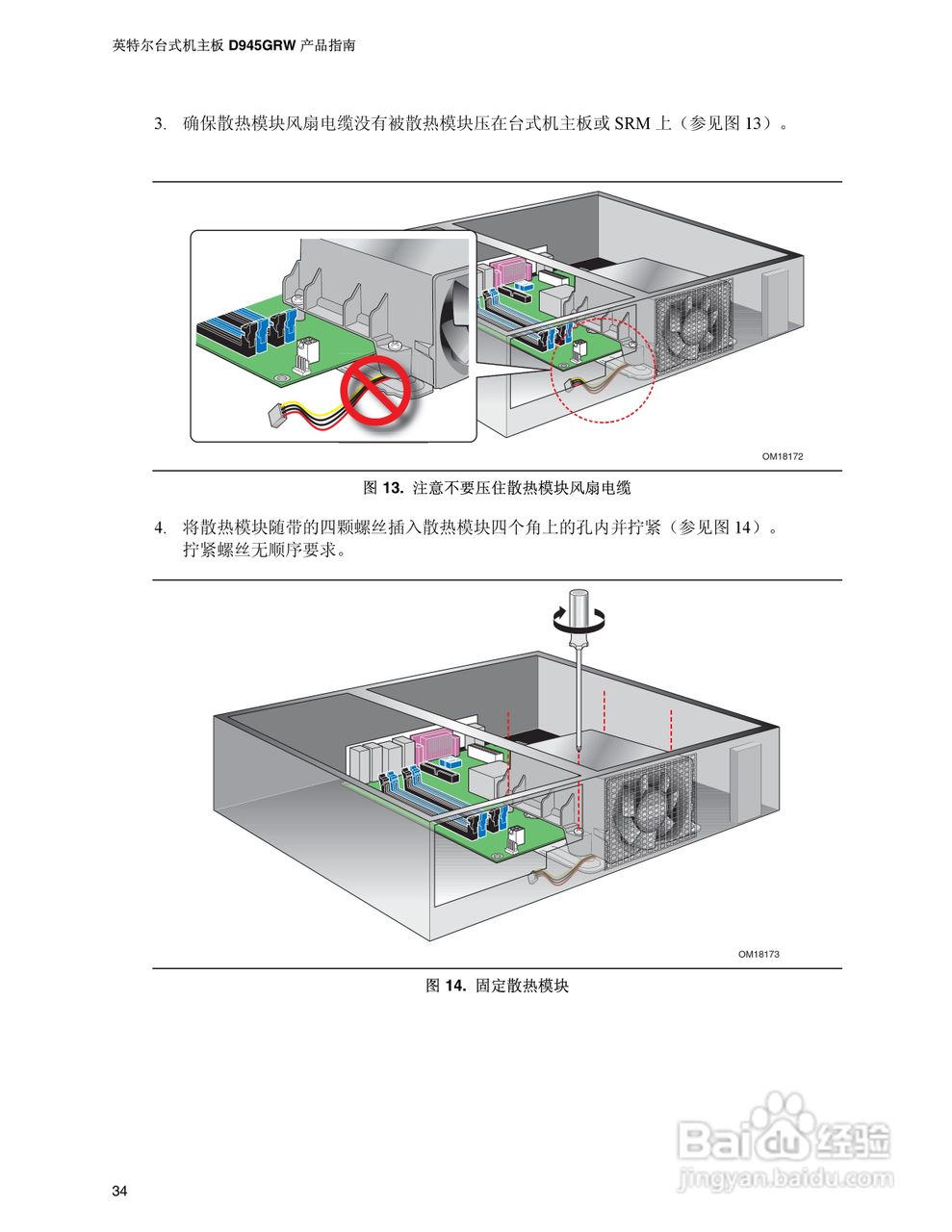 英特尔台式机主板 D945GRW 产品指南

3. 确保散热模块风扇电缆没有被散热模块压在台式机主板或 SRM 上（参见图 13）。

OM18172

图 13. 注意不要压住散热模块风扇电缆

4. 将散热模块随带的四颗螺丝插入散热模块四个角上的孔内并拧紧（参见图 14）。拧紧螺丝无顺序要求。

OM18173

图 14. 固定散热模块

Baidu 经验
jingyan.baidu.com

34