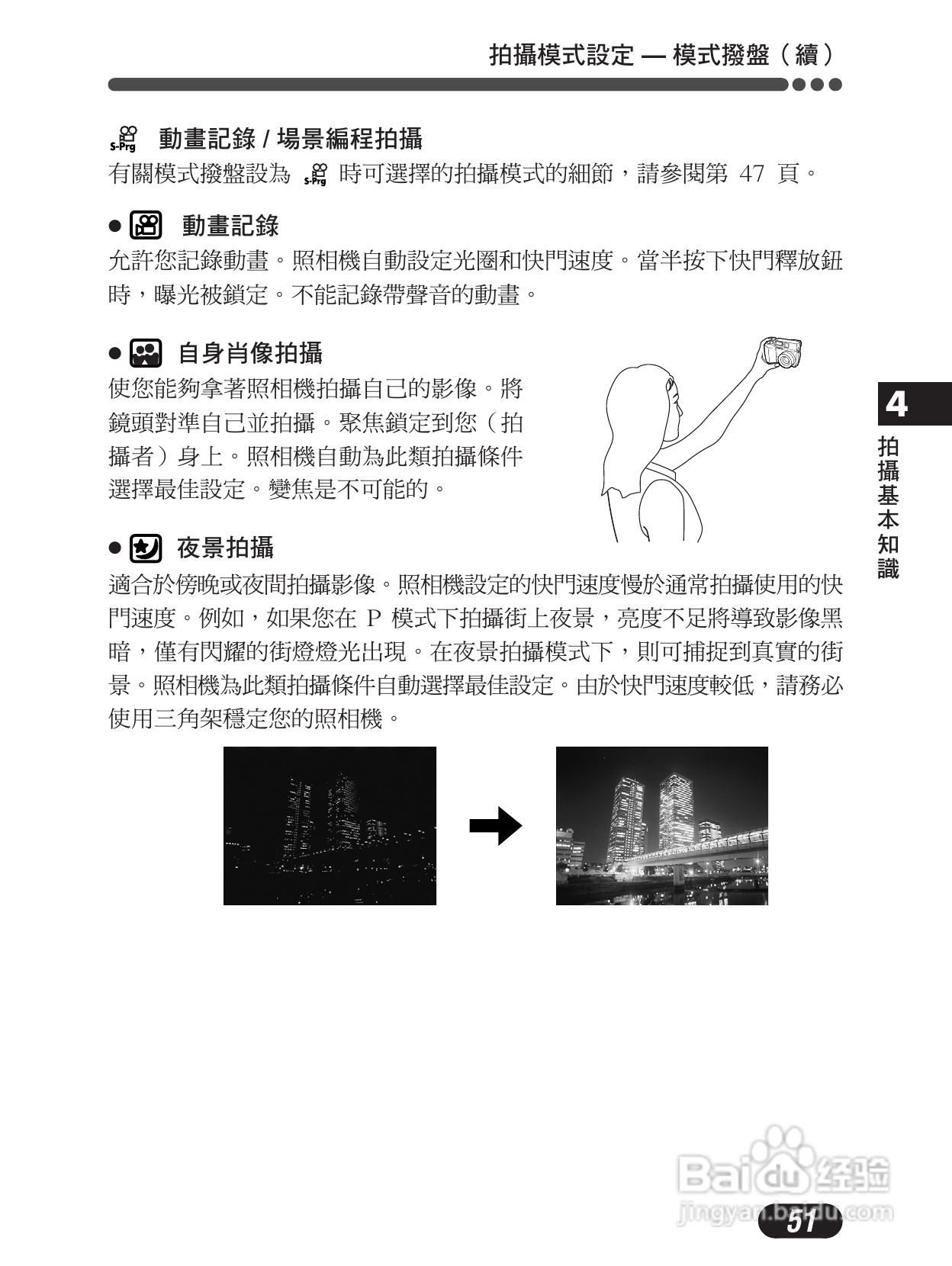 拍攝模式設定 — 模式撥盤（續）

S-Prg 動畫記錄 / 場景編程拍攝

有關模式撥盤設為 S-Prg 時可選擇的拍攝模式的細節，請參閱第 47 頁。

● 動畫記錄

允許您記錄動畫。照相機自動設定光圈和快門速度。當半按下快門釋放鈕時，曝光被鎖定。不能記錄帶聲音的動畫。

● 自身肖像拍攝

使您能夠拿著照相機拍攝自己的影像。將鏡頭對準自己並拍攝。聚焦鎖定到您（拍攝者）身上。照相機自動為此類拍攝條件選擇最佳設定。變焦是不可能的。

● 夜景拍攝

適合於傍晚或夜間拍攝影像。照相機設定的快門速度慢於通常拍攝使用的快門速度。例如，如果您在 P 模式下拍攝街上夜景，亮度不足將導致影像黑暗，僅有閃耀的街燈燈光出現。在夜景拍攝模式下，則可捕捉到真實的街景。照相機為此類拍攝條件自動選擇最佳設定。由於快門速度較低，請務必使用三角架穩定您的照相機。

4

拍攝基本知識

Baidu 经验
jingyan.baidu.com

51