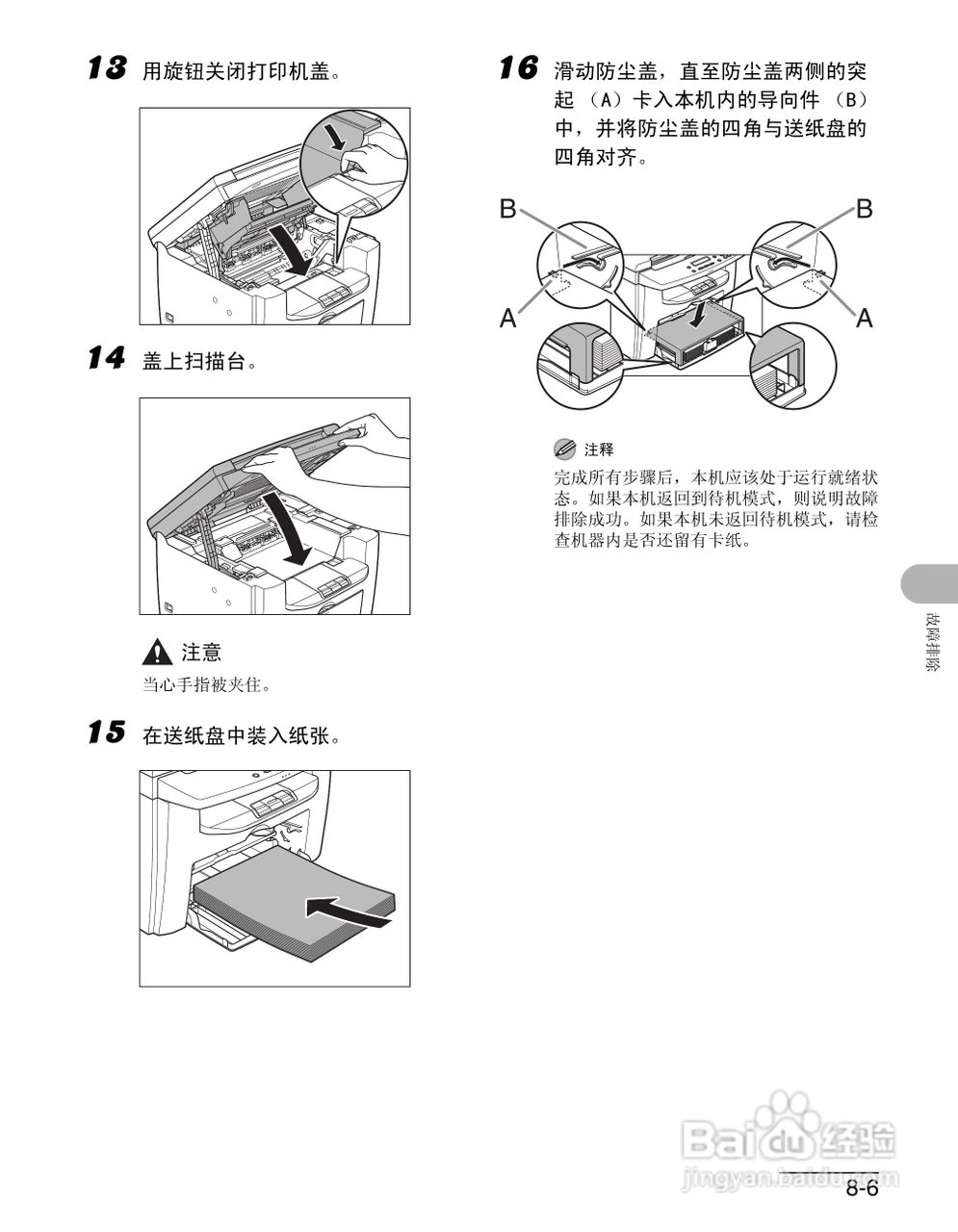 13 用旋钮关闭打印机盖。

14 盖上扫描台。

注意
当心手指被夹住。

15 在送纸盘中装入纸张。

16 滑动防尘盖，直至防尘盖两侧的突起（A）卡入本机内的导向件（B）中，并将防尘盖的四角与送纸盘的四角对齐。

B B
A A

注释
完成所有步骤后，本机应该处于运行就绪状态。如果本机返回到待机模式，则说明故障排除成功。如果本机未返回待机模式，请检查机器内是否还留有卡纸。

故障排除

Baidu经验
jingyan.baidu.com

8-6