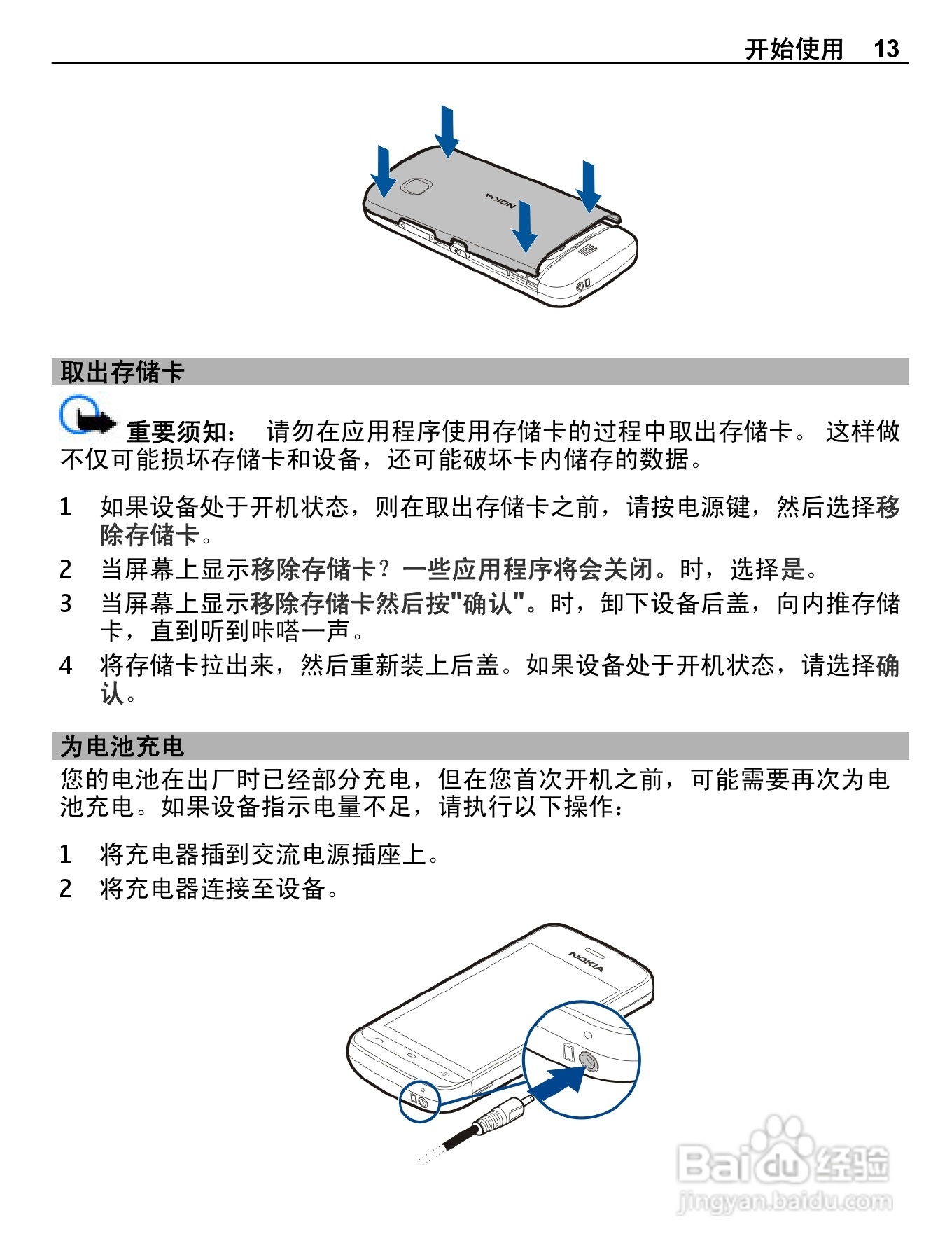 开始使用 13

NOKIA

取出存储卡

重要须知： 请勿在应用程序使用存储卡的过程中取出存储卡。 这样做不仅可能损坏存储卡和设备，还可能破坏卡内储存的数据。

1 如果设备处于开机状态，则在取出存储卡之前，请按电源键，然后选择移除存储卡。

2 当屏幕上显示移除存储卡？一些应用程序将会关闭。时，选择是。

3 当屏幕上显示移除存储卡然后按"确认"。时，卸下设备后盖，向内推存储卡，直到听到咔嗒一声。

4 将存储卡拉出来，然后重新装上后盖。如果设备处于开机状态，请选择确认。

为电池充电

您的电池在出厂时已经部分充电，但在您首次开机之前，可能需要再次为电池充电。如果设备指示电量不足，请执行以下操作：

1 将充电器插到交流电源插座上。

2 将充电器连接至设备。

NOKIA

Baidu经验
jingyan.baidu.com