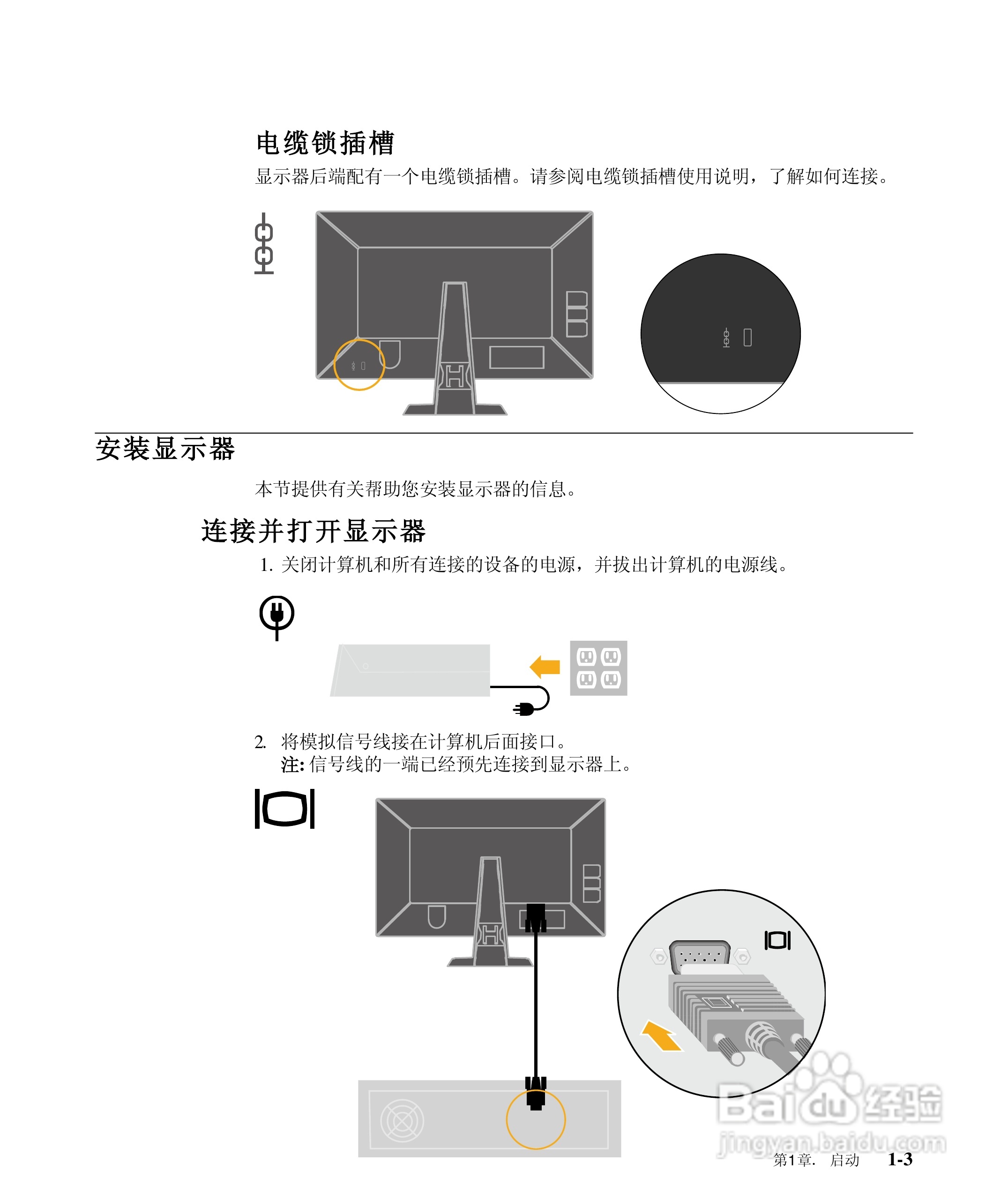 电缆锁插槽

显示器后端配有一个电缆锁插槽。请参阅电缆锁插槽使用说明，了解如何连接。

安装显示器

本节提供有关帮助您安装显示器的信息。

连接并打开显示器

1. 关闭计算机和所有连接的设备的电源，并拔出计算机的电源线。

2. 将模拟信号线接在计算机后面接口。
注: 信号线的一端已经预先连接到显示器上。

Baidu 经验
jingyan.baidu.com

第1章. 启动 1-3