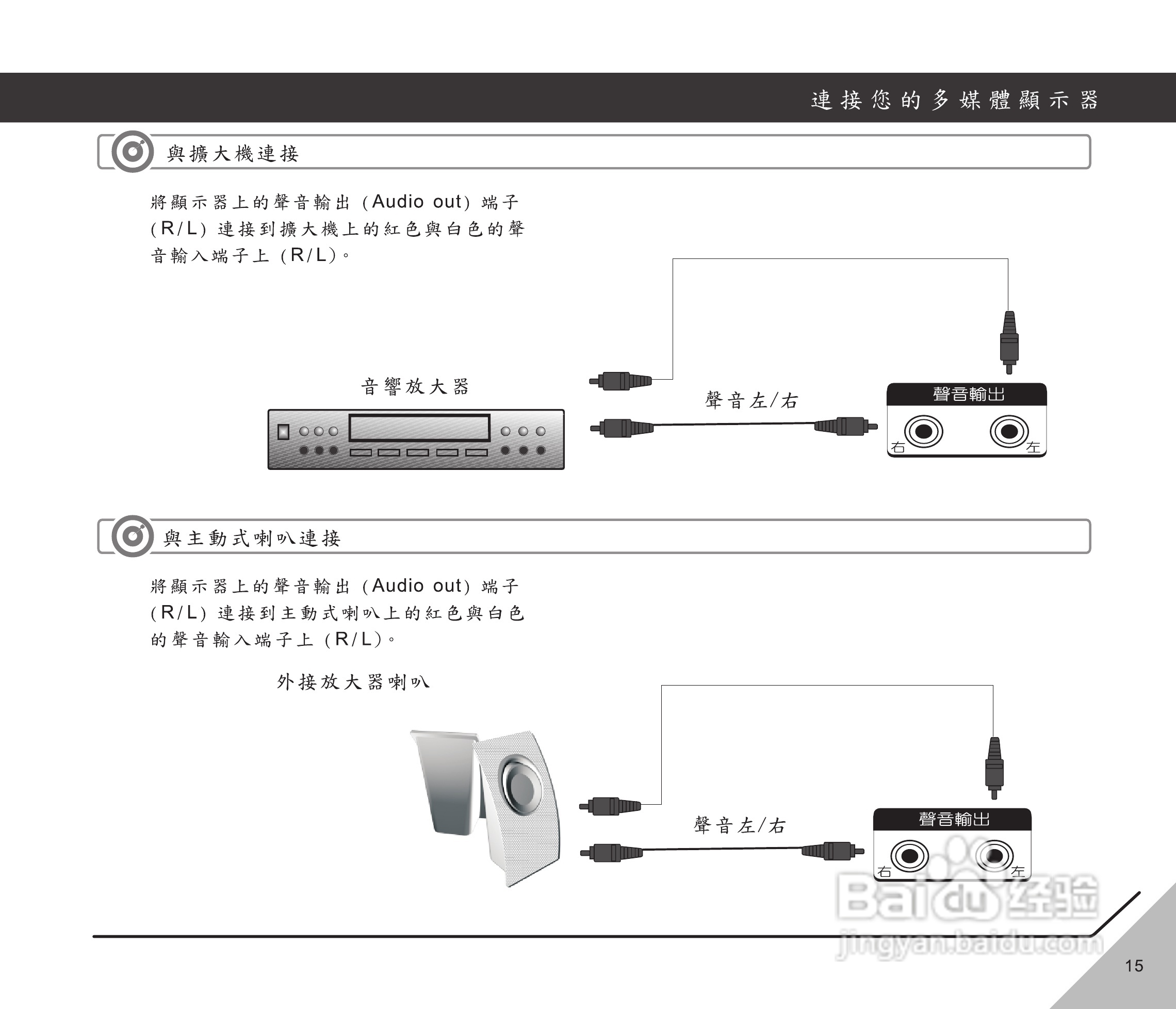 連接您的多媒體顯示器

與擴大機連接

將顯示器上的聲音輸出（Audio out）端子（R/L）連接到擴大機上的紅色與白色的聲音輸入端子上（R/L）。

音響放大器

聲音左/右

聲音輸出

右

左

與主動式喇叭連接

將顯示器上的聲音輸出（Audio out）端子（R/L）連接到主動式喇叭上的紅色與白色的聲音輸入端子上（R/L）。

外接放大器喇叭

聲音左/右

聲音輸出

右

左

Baidu经验
jingyan.baidu.com

15