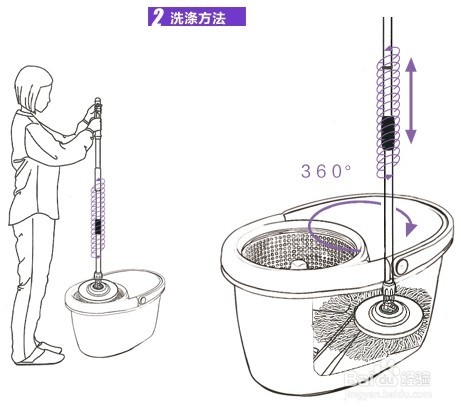 2 洗涤方法

360°

Baidu 经验
jingyan.baidu.com