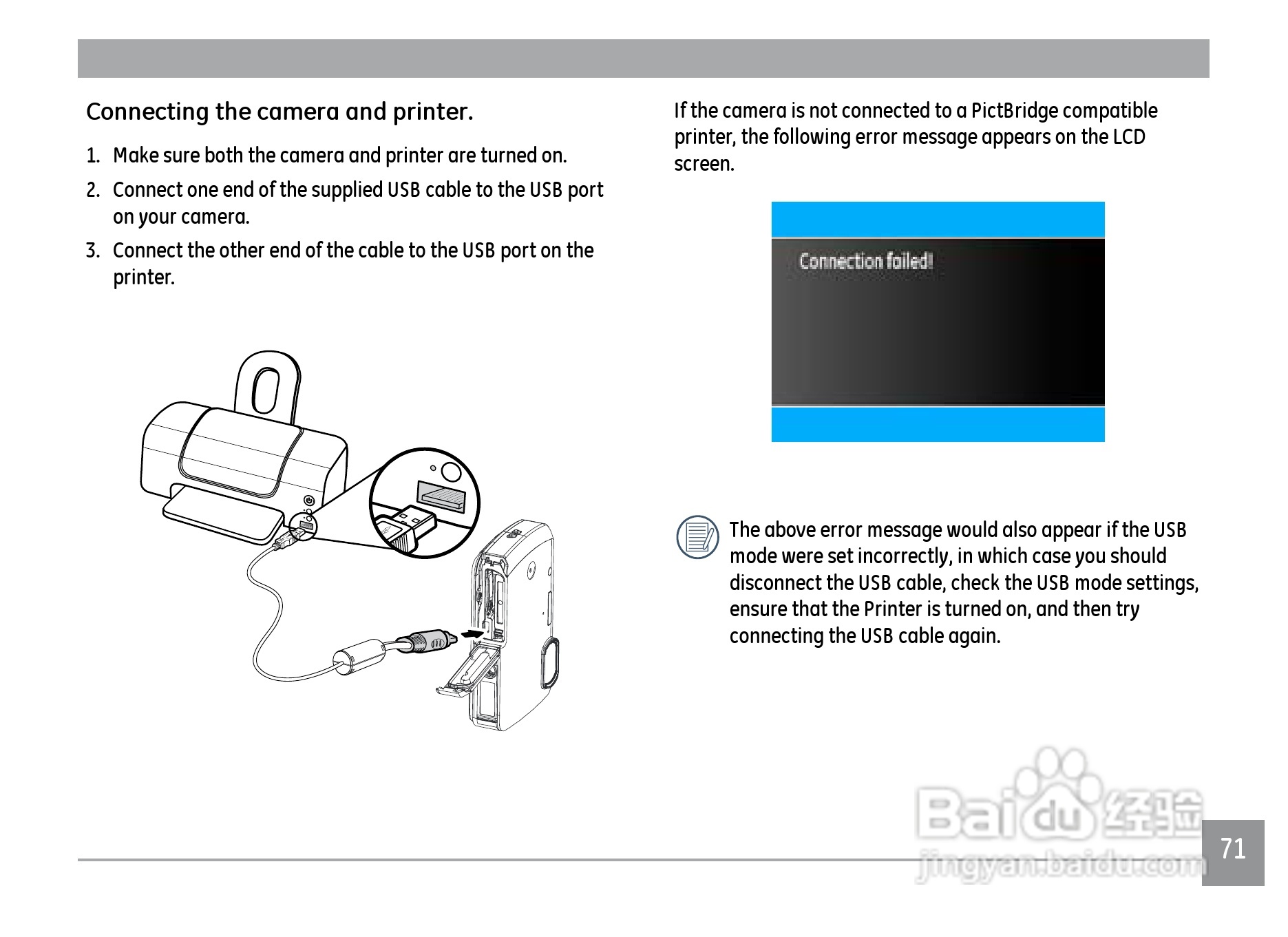 Connecting the camera and printer.

1. Make sure both the camera and printer are turned on.
2. Connect one end of the supplied USB cable to the USB port on your camera.
3. Connect the other end of the cable to the USB port on the printer.

If the camera is not connected to a PictBridge compatible printer, the following error message appears on the LCD screen.

Connection failed!

The above error message would also appear if the USB mode were set incorrectly, in which case you should disconnect the USB cable, check the USB mode settings, ensure that the Printer is turned on, and then try connecting the USB cable again.

Baidu 经验
jingyan.baidu.com

71