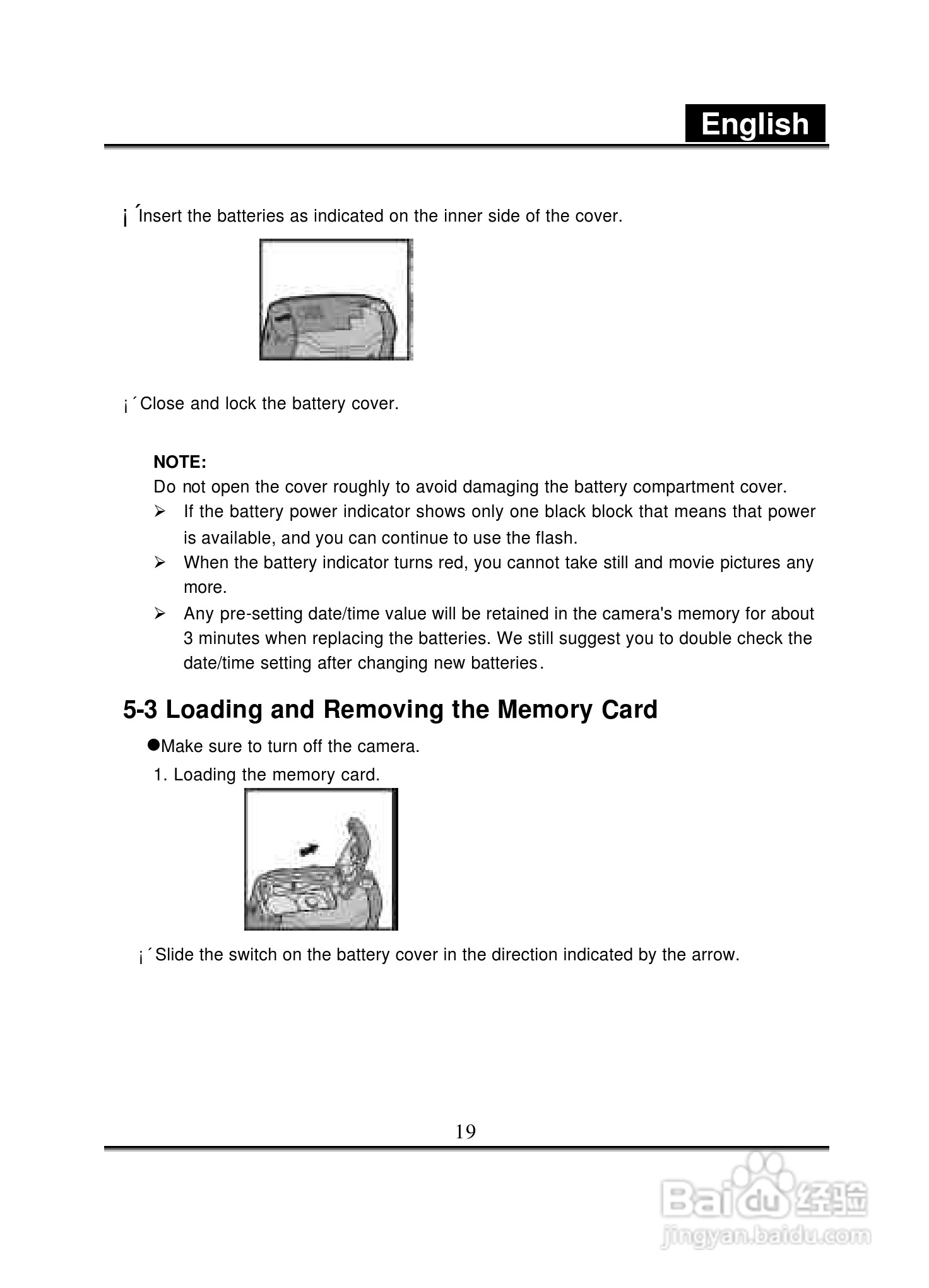 English

¡´Insert the batteries as indicated on the inner side of the cover.

¡´Close and lock the battery cover.

NOTE:
Do not open the cover roughly to avoid damaging the battery compartment cover.
➢ If the battery power indicator shows only one black block that means that power is available, and you can continue to use the flash.
➢ When the battery indicator turns red, you cannot take still and movie pictures any more.
➢ Any pre-setting date/time value will be retained in the camera's memory for about 3 minutes when replacing the batteries. We still suggest you to double check the date/time setting after changing new batteries.

5-3 Loading and Removing the Memory Card
●Make sure to turn off the camera.
1. Loading the memory card.

¡´Slide the switch on the battery cover in the direction indicated by the arrow.

19

Baidu经验
jingyan.baidu.com