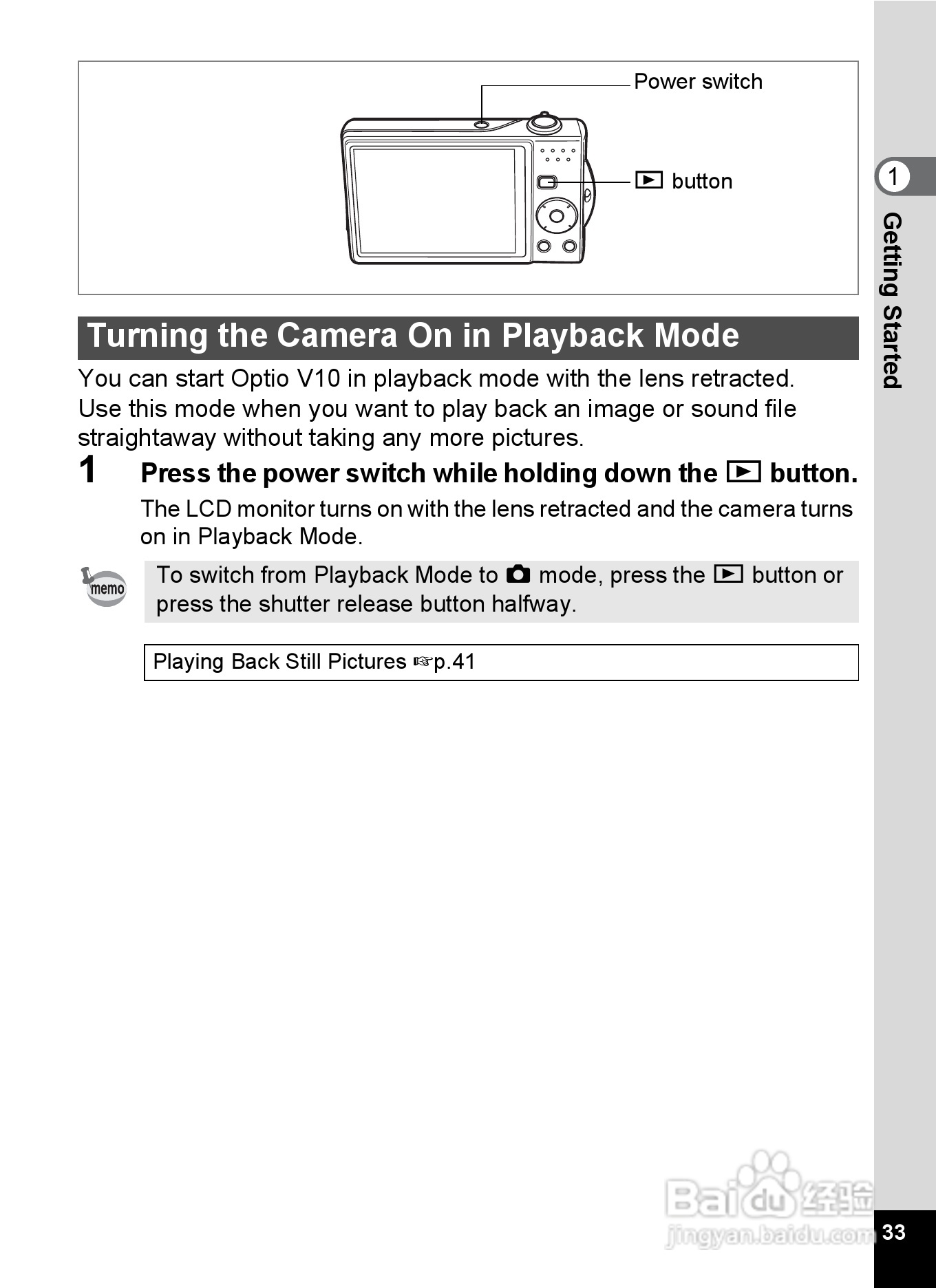 Power switch

▶ button

1

Getting Started

Turning the Camera On in Playback Mode

You can start Optio V10 in playback mode with the lens retracted. Use this mode when you want to play back an image or sound file straightaway without taking any more pictures.

1 Press the power switch while holding down the ▶ button.

The LCD monitor turns on with the lens retracted and the camera turns on in Playback Mode.

memo

To switch from Playback Mode to 📷 mode, press the ▶ button or press the shutter release button halfway.

Playing Back Still Pictures ☞p.41

Baidu 经验
jingyan.baidu.com

33