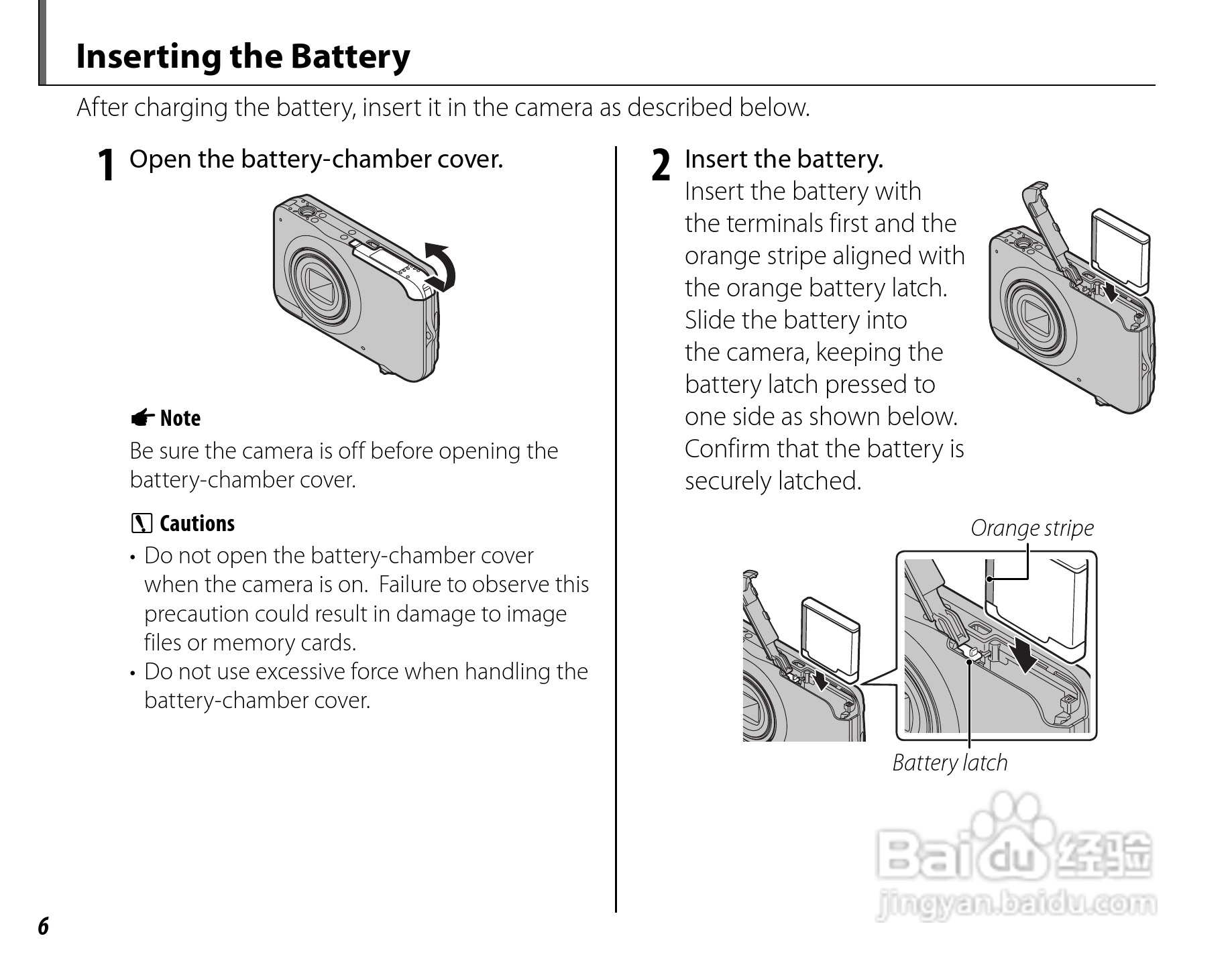 Inserting the Battery

After charging the battery, insert it in the camera as described below.

1 Open the battery-chamber cover.

Note
Be sure the camera is off before opening the battery-chamber cover.

Cautions
• Do not open the battery-chamber cover when the camera is on. Failure to observe this precaution could result in damage to image files or memory cards.
• Do not use excessive force when handling the battery-chamber cover.

2 Insert the battery.
Insert the battery with the terminals first and the orange stripe aligned with the orange battery latch. Slide the battery into the camera, keeping the battery latch pressed to one side as shown below. Confirm that the battery is securely latched.

Orange stripe

Battery latch

Baidu 经验
jingyan.baidu.com

6