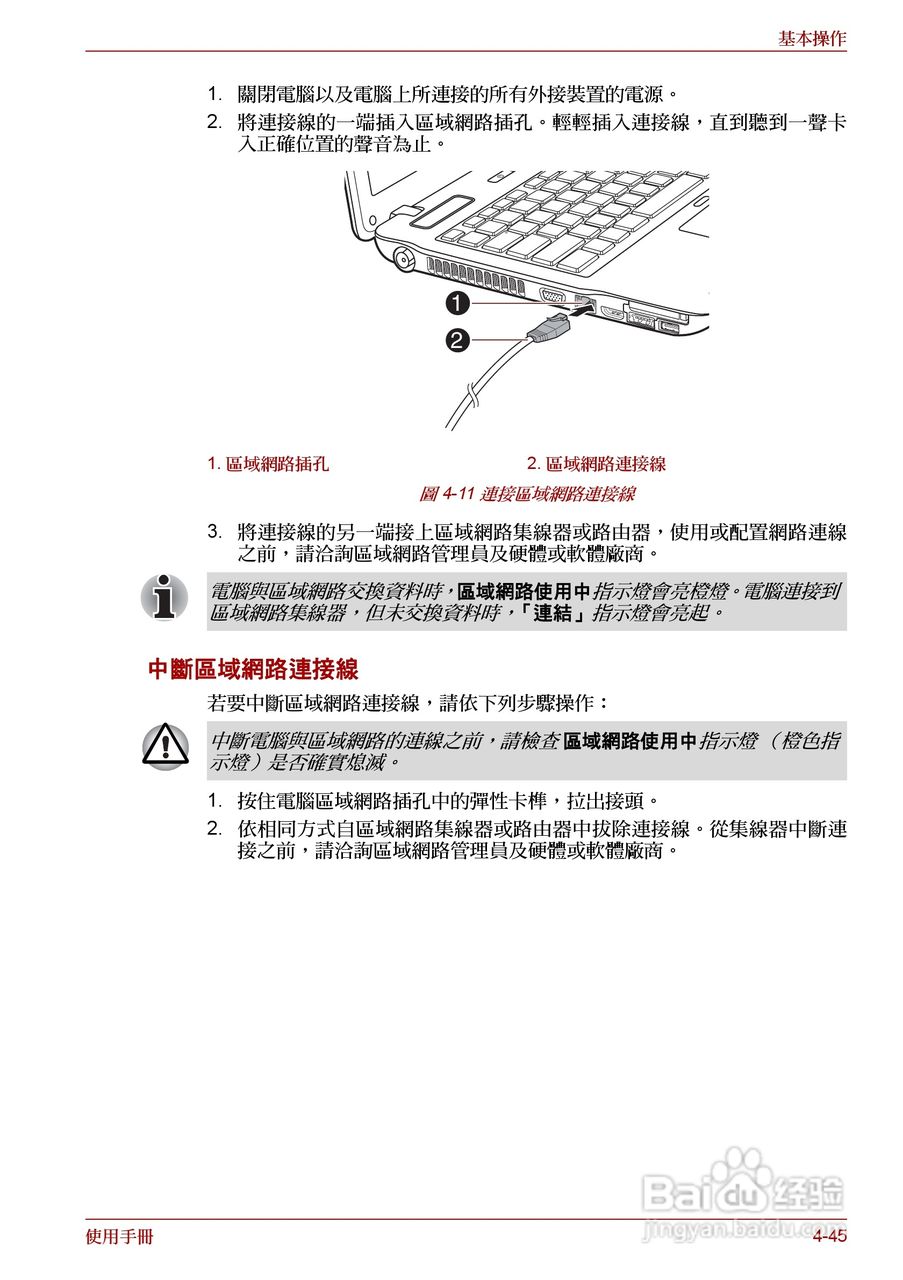 基本操作

1. 關閉電腦以及電腦上所連接的所有外接裝置的電源。

2. 將連接線的一端插入區域網路插孔。輕輕插入連接線，直到聽到一聲卡入正確位置的聲音為止。

1
2

1. 區域網路插孔

2. 區域網路連接線

圖 4-11 連接區域網路連接線

3. 將連接線的另一端接上區域網路集線器或路由器，使用或配置網路連線之前，請洽詢區域網路管理員及硬體或軟體廠商。

電腦與區域網路交換資料時，區域網路使用中指示燈會亮橙燈。電腦連接到區域網路集線器，但未交換資料時，「連結」指示燈會亮起。

中斷區域網路連接線

若要中斷區域網路連接線，請依下列步驟操作：

中斷電腦與區域網路的連線之前，請檢查區域網路使用中指示燈（橙色指示燈）是否確實熄滅。

1. 按住電腦區域網路插孔中的彈性卡榫，拉出接頭。

2. 依相同方式自區域網路集線器或路由器中拔除連接線。從集線器中斷連接之前，請洽詢區域網路管理員及硬體或軟體廠商。

Baidu 经验
jingyan.baidu.com

使用手冊

4-45