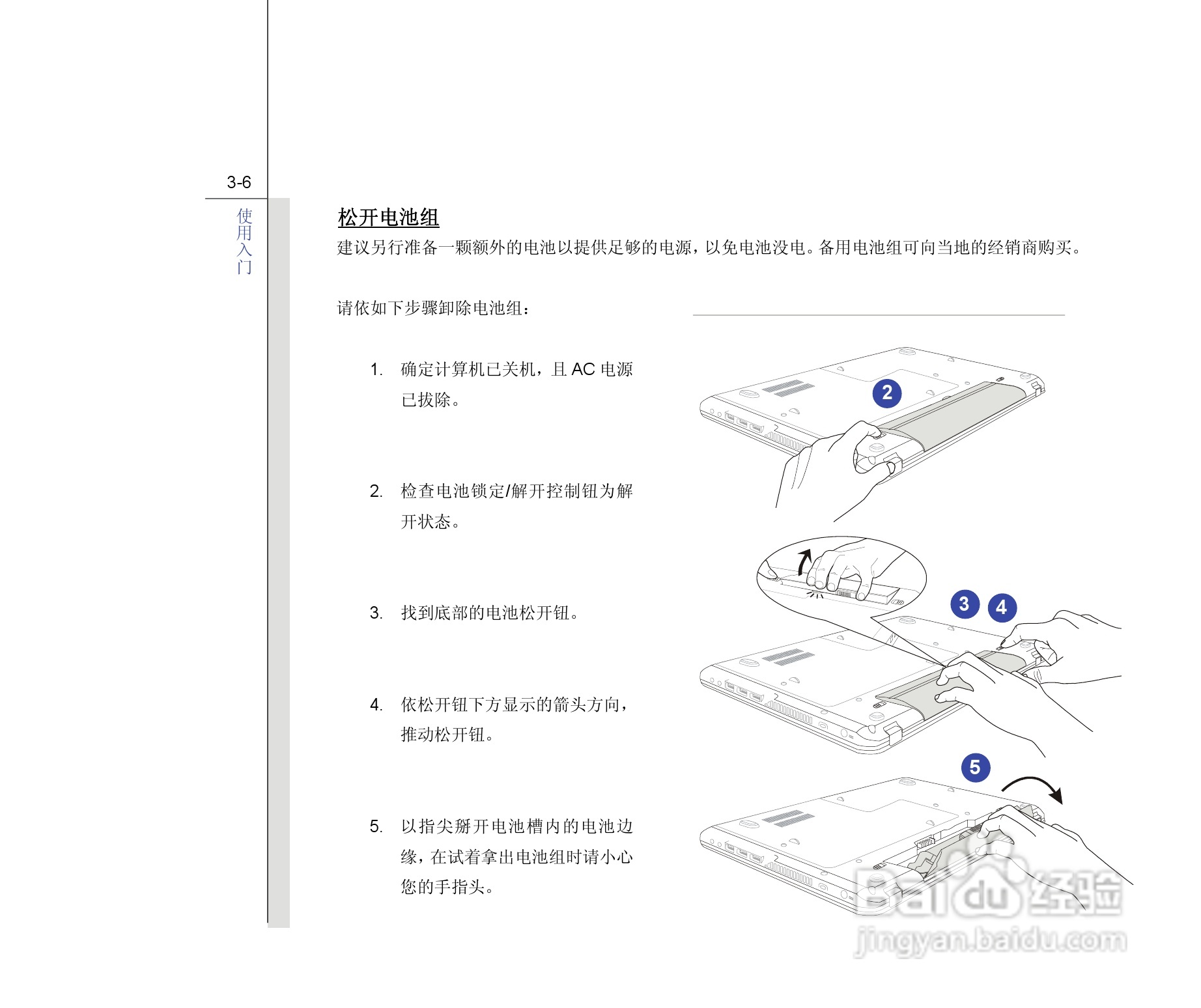 3-6

使用入门

松开电池组

建议另行准备一颗额外的电池以提供足够的电源，以免电池没电。备用电池组可向当地的经销商购买。

请依如下步骤卸除电池组：

1. 确定计算机已关机，且 AC 电源已拔除。

2. 检查电池锁定/解开控制钮为解开状态。

3. 找到底部的电池松开钮。

4. 依松开钮下方显示的箭头方向，推动松开钮。

5. 以指尖掰开电池槽内的电池边缘，在试着拿出电池组时请小心您的手指头。

2

3

4

5

Baidu 经验
jingyan.baidu.com