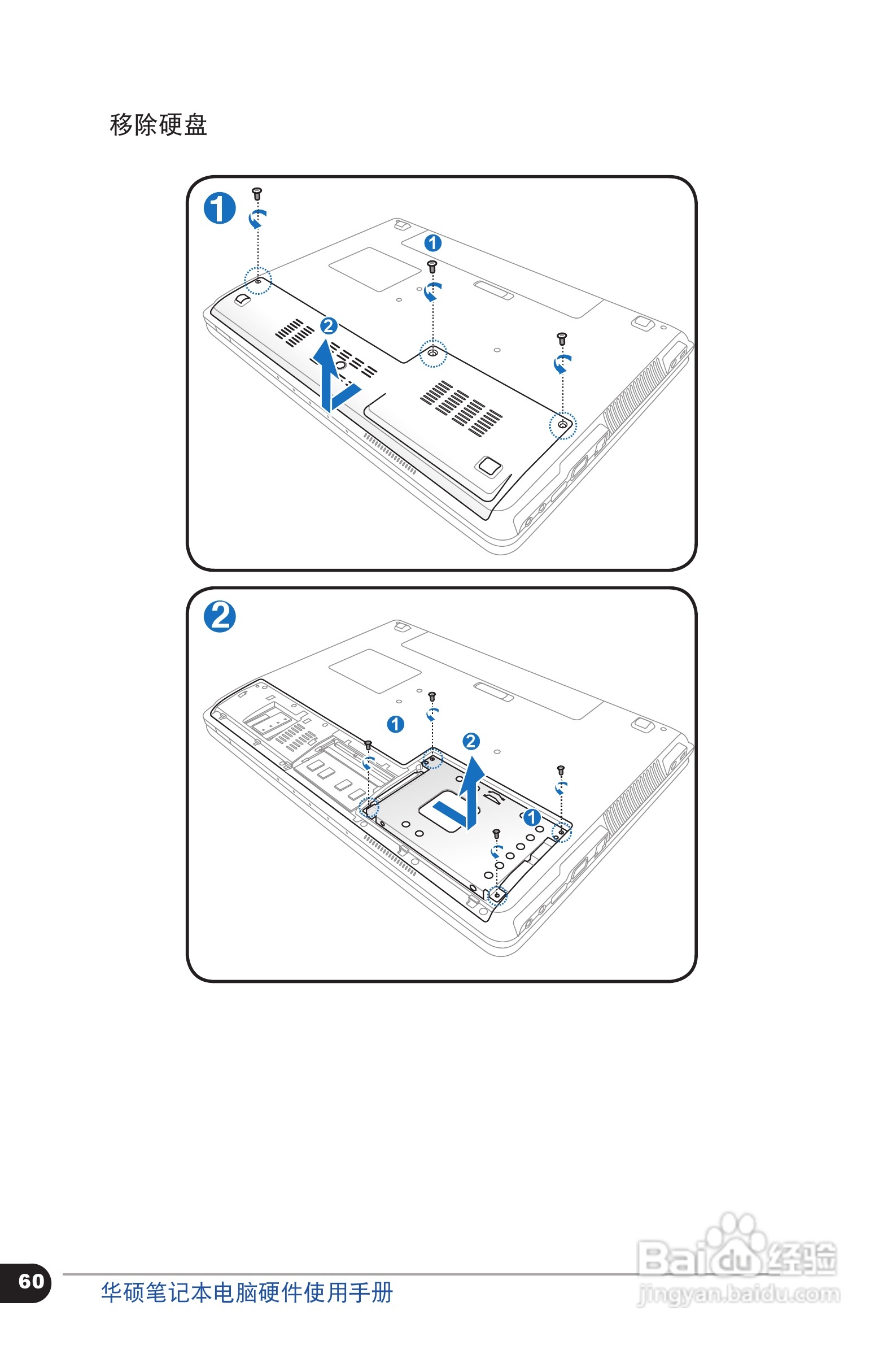 移除硬盘

1

1

2

2

1

2

1

60

华硕笔记本电脑硬件使用手册

Baidu经验
jingyan.baidu.com