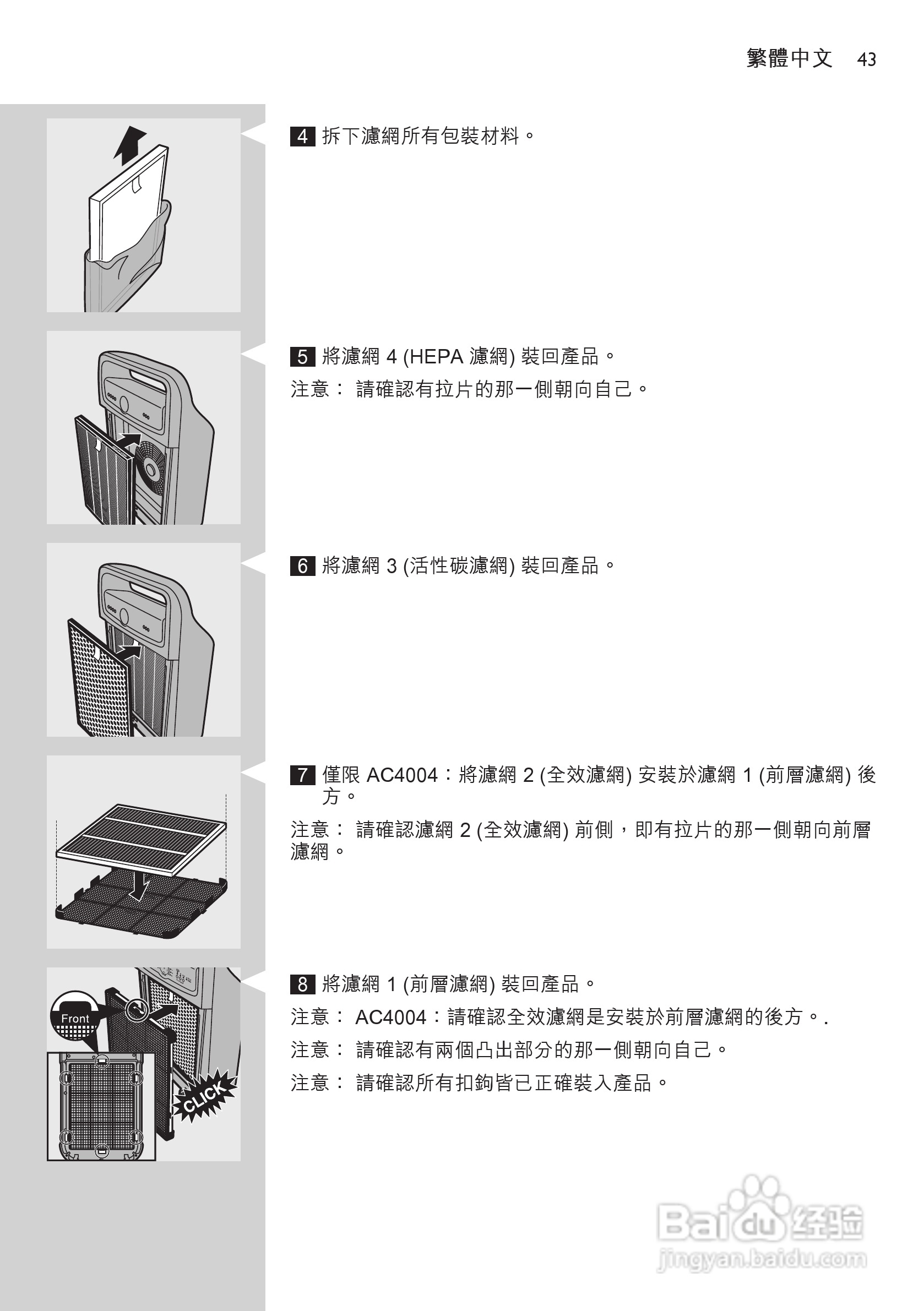 繁體中文 43

4 拆下濾網所有包裝材料。

5 將濾網 4 (HEPA 濾網) 裝回產品。

注意： 請確認有拉片的那一側朝向自己。

6 將濾網 3 (活性碳濾網) 裝回產品。

7 僅限 AC4004：將濾網 2 (全效濾網) 安裝於濾網 1 (前層濾網) 後方。

注意： 請確認濾網 2 (全效濾網) 前側，即有拉片的那一側朝向前層濾網。

Front

CLICK

8 將濾網 1 (前層濾網) 裝回產品。

注意： AC4004：請確認全效濾網是安裝於前層濾網的後方。.

注意： 請確認有兩個凸出部分的那一側朝向自己。

注意： 請確認所有扣鉤皆已正確裝入產品。

Baidu 经验
jingyan.baidu.com