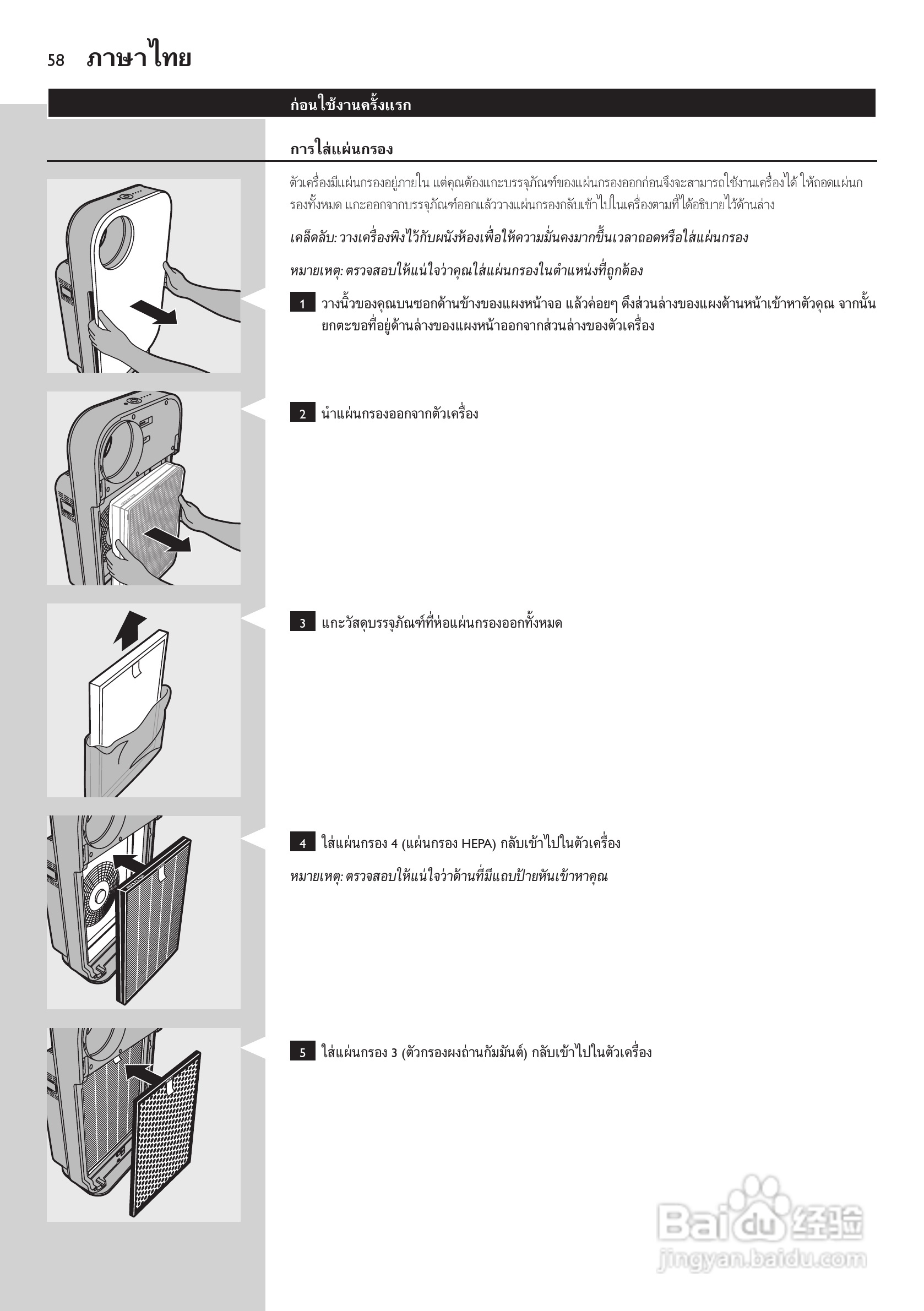 58 ภาษาไทย

ก่อนใช้งานครั้งแรก

การใส่แผ่นกรอง

ตัวเครื่องมีแผ่นกรองอยู่ภายใน แต่คุณต้องแกะบรรจุภัณฑ์ของแผ่นกรองออกก่อนจึงจะสามารถใช้งานเครื่องได้ ให้ถอดแผ่นกรองทั้งหมด แกะออกจากบรรจุภัณฑ์ออกแล้ววางแผ่นกรองกลับเข้าไปในเครื่องตามที่ได้อธิบายไว้ด้านล่าง

เคล็ดลับ: วางเครื่องพิงไว้กับผนังห้องเพื่อให้ความมั่นคงมากขึ้นเวลาถอดหรือใส่แผ่นกรอง

หมายเหตุ: ตรวจสอบให้แน่ใจว่าคุณใส่แผ่นกรองในตำแหน่งที่ถูกต้อง

1 วางนิ้วของคุณบนซอกด้านข้างของแผงหน้าจอ แล้วค่อยๆ ดึงส่วนล่างของแผงด้านหน้าเข้าหาตัวคุณ จากนั้นยกตะขอที่อยู่ด้านล่างของแผงหน้าออกจากส่วนล่างของตัวเครื่อง

2 นำแผ่นกรองออกจากตัวเครื่อง

3 แกะวัสดุบรรจุภัณฑ์ที่ห่อแผ่นกรองออกทั้งหมด

4 ใส่แผ่นกรอง 4 (แผ่นกรอง HEPA) กลับเข้าไปในตัวเครื่อง

หมายเหตุ: ตรวจสอบให้แน่ใจว่าด้านที่มีแถบป้ายหันเข้าหาคุณ

5 ใส่แผ่นกรอง 3 (ตัวกรองผงถ่านกัมมันต์) กลับเข้าไปในตัวเครื่อง

Baidu 经验
jingyan.baidu.com