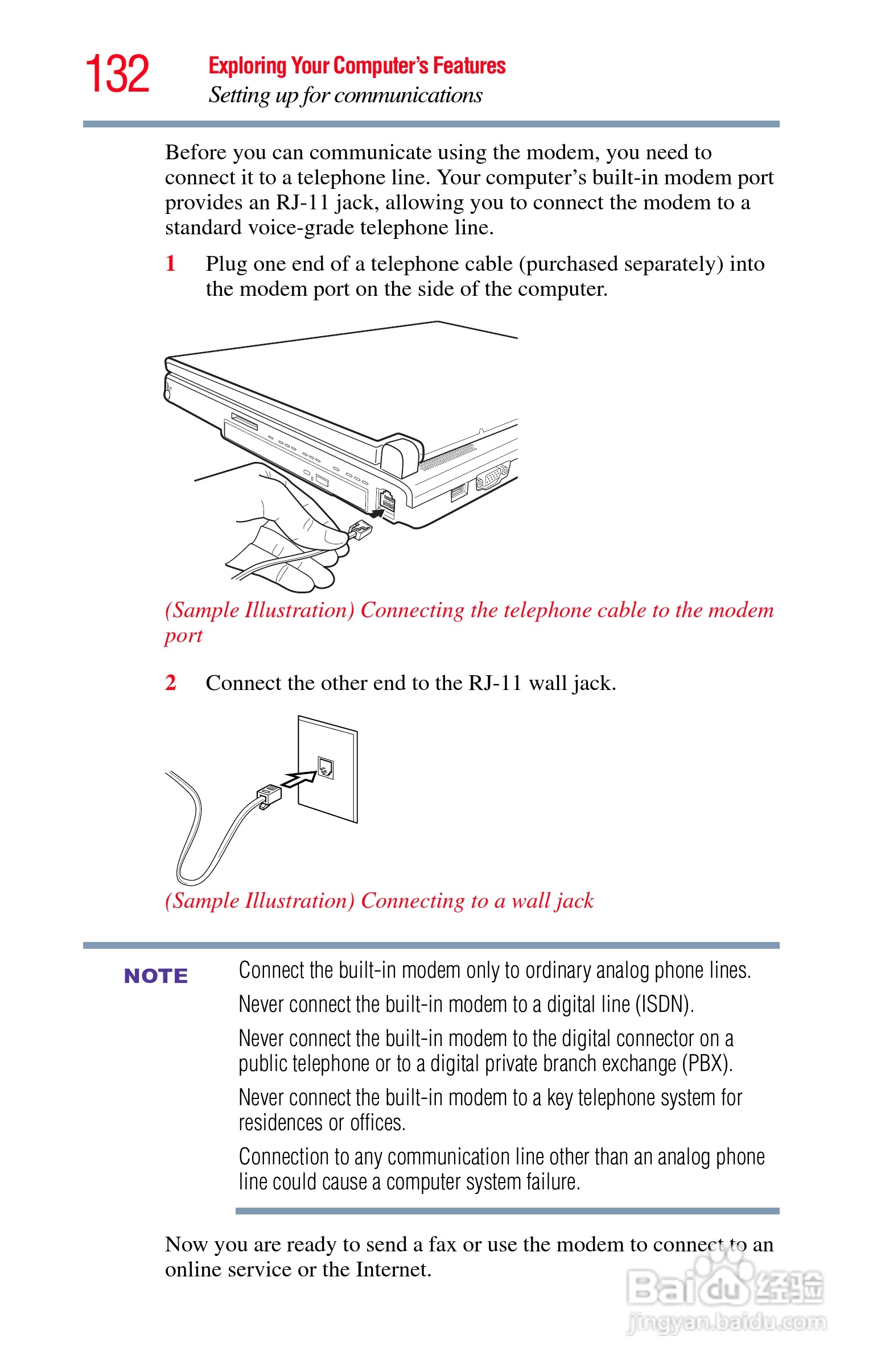 132 Exploring Your Computer's Features

Setting up for communications

Before you can communicate using the modem, you need to connect it to a telephone line. Your computer's built-in modem port provides an RJ-11 jack, allowing you to connect the modem to a standard voice-grade telephone line.

1 Plug one end of a telephone cable (purchased separately) into the modem port on the side of the computer.

(Sample Illustration) Connecting the telephone cable to the modem port

2 Connect the other end to the RJ-11 wall jack.

(Sample Illustration) Connecting to a wall jack

NOTE

Connect the built-in modem only to ordinary analog phone lines.

Never connect the built-in modem to a digital line (ISDN).

Never connect the built-in modem to the digital connector on a public telephone or to a digital private branch exchange (PBX).

Never connect the built-in modem to a key telephone system for residences or offices.

Connection to any communication line other than an analog phone line could cause a computer system failure.

Now you are ready to send a fax or use the modem to connect to an online service or the Internet.

Baidu 经验
jingyan.baidu.com