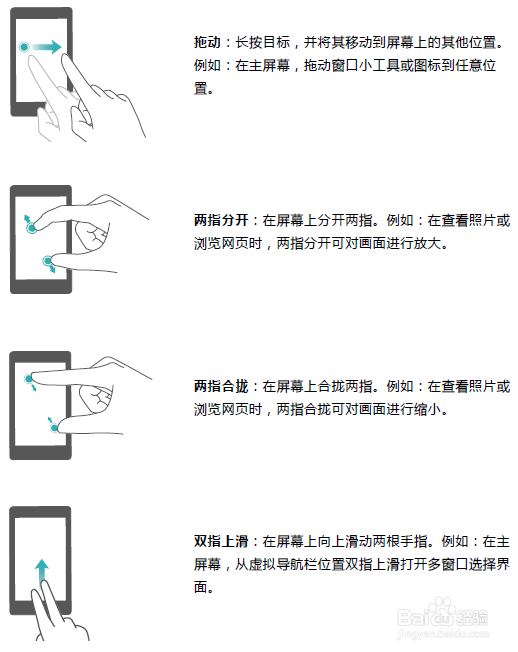 拖动：长按目标，并将其移动到屏幕上的其他位置。例如：在主屏幕，拖动窗口小工具或图标到任意位置。

两指分开：在屏幕上分开两指。例如：在查看照片或浏览网页时，两指分开可对画面进行放大。

两指合拢：在屏幕上合拢两指。例如：在查看照片或浏览网页时，两指合拢可对画面进行缩小。

双指上滑：在屏幕上向上滑动两根手指。例如：在主屏幕，从虚拟导航栏位置双指上滑打开多窗口选择界面。

Baidu经验
jingyan.baidu.com