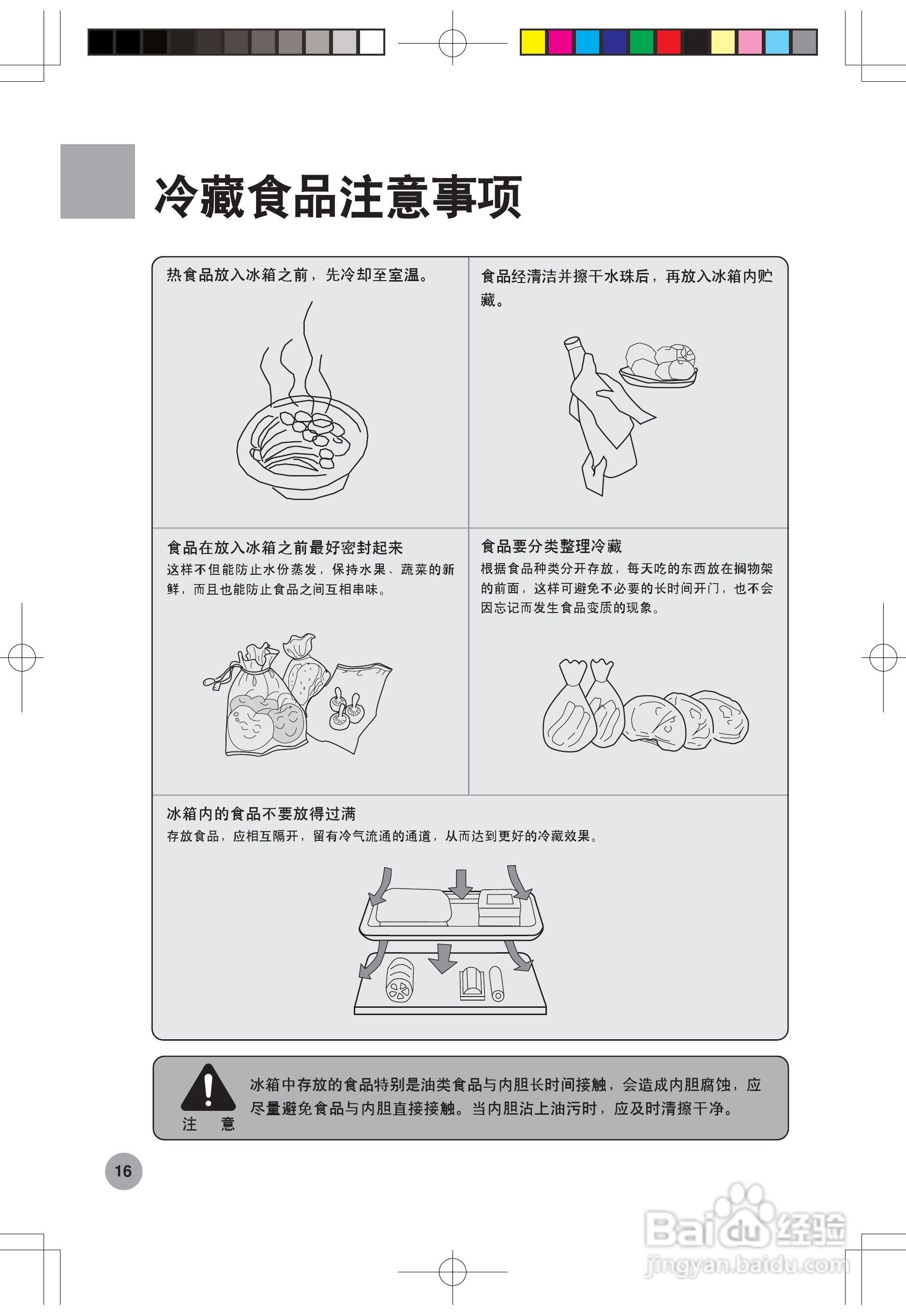 冷藏食品注意事项

热食品放入冰箱之前，先冷却至室温。

食品经清洁并擦干水珠后，再放入冰箱内贮藏。

食品在放入冰箱之前最好密封起来
这样不但能防止水份蒸发，保持水果、蔬菜的新鲜，而且也能防止食品之间互相串味。

食品要分类整理冷藏
根据食品种类分开存放，每天吃的东西放在搁物架的前面，这样可避免不必要的长时间开门，也不会因忘记而发生食品变质的现象。

冰箱内的食品不要放得过满
存放食品，应相互隔开，留有冷气流通的通道，从而达到更好的冷藏效果。

注 意
冰箱中存放的食品特别是油类食品与内胆长时间接触，会造成内胆腐蚀，应尽量避免食品与内胆直接接触。当内胆沾上油污时，应及时清擦干净。

16

Baidu经验
jingyan.baidu.com