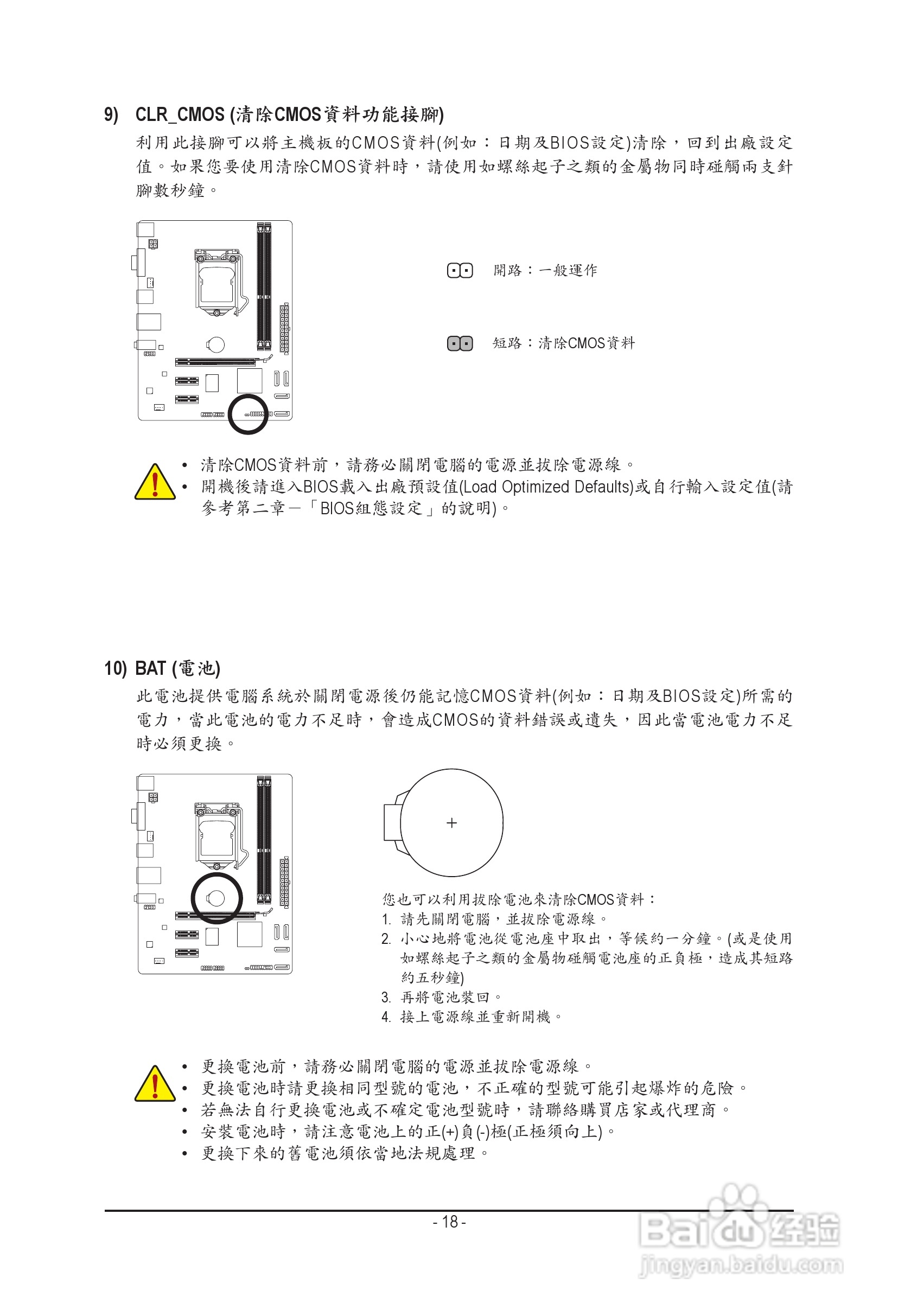 9) CLR_CMOS (清除CMOS資料功能接腳)

利用此接腳可以將主機板的CMOS資料(例如：日期及BIOS設定)清除，回到出廠設定值。如果您要使用清除CMOS資料時，請使用如螺絲起子之類的金屬物同時碰觸兩支針腳數秒鐘。

開路：一般運作

短路：清除CMOS資料

• 清除CMOS資料前，請務必關閉電腦的電源並拔除電源線。
• 開機後請進入BIOS載入出廠預設值(Load Optimized Defaults)或自行輸入設定值(請參考第二章－「BIOS組態設定」的說明)。

10) BAT (電池)

此電池提供電腦系統於關閉電源後仍能記憶CMOS資料(例如：日期及BIOS設定)所需的電力，當此電池的電力不足時，會造成CMOS的資料錯誤或遺失，因此當電池電力不足時必須更換。

+

您也可以利用拔除電池來清除CMOS資料：
1. 請先關閉電腦，並拔除電源線。
2. 小心地將電池從電池座中取出，等候約一分鐘。(或是使用如螺絲起子之類的金屬物碰觸電池座的正負極，造成其短路約五秒鐘)
3. 再將電池裝回。
4. 接上電源線並重新開機。

• 更換電池前，請務必關閉電腦的電源並拔除電源線。
• 更換電池時請更換相同型號的電池，不正確的型號可能引起爆炸的危險。
• 若無法自行更換電池或不確定電池型號時，請聯絡購買店家或代理商。
• 安裝電池時，請注意電池上的正(+)負(-)極(正極須向上)。
• 更換下來的舊電池須依當地法規處理。

- 18 -

Baidu经验
jingyan.baidu.com