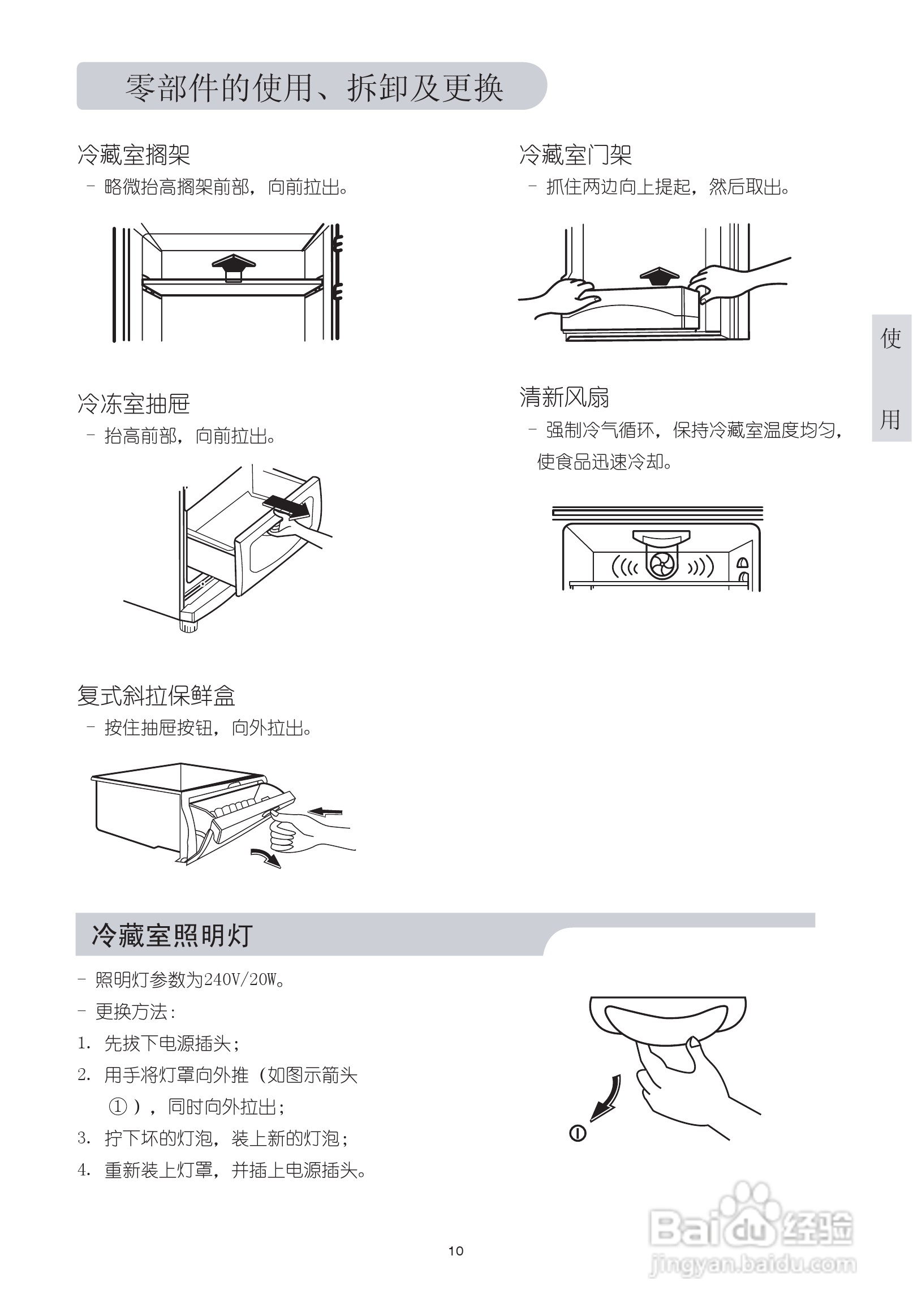 零部件的使用、拆卸及更换

冷藏室搁架
– 略微抬高搁架前部，向前拉出。

冷冻室抽屉
– 抬高前部，向前拉出。

复式斜拉保鲜盒
– 按住抽屉按钮，向外拉出。

冷藏室门架
– 抓住两边向上提起，然后取出。

清新风扇
– 强制冷气循环，保持冷藏室温度均匀，使食品迅速冷却。

使用

冷藏室照明灯

– 照明灯参数为240V/20W。
– 更换方法：
1. 先拔下电源插头；
2. 用手将灯罩向外推（如图示箭头①），同时向外拉出；
3. 拧下坏的灯泡，装上新的灯泡；
4. 重新装上灯罩，并插上电源插头。

①

10

Baidu 经验
jingyan.baidu.com