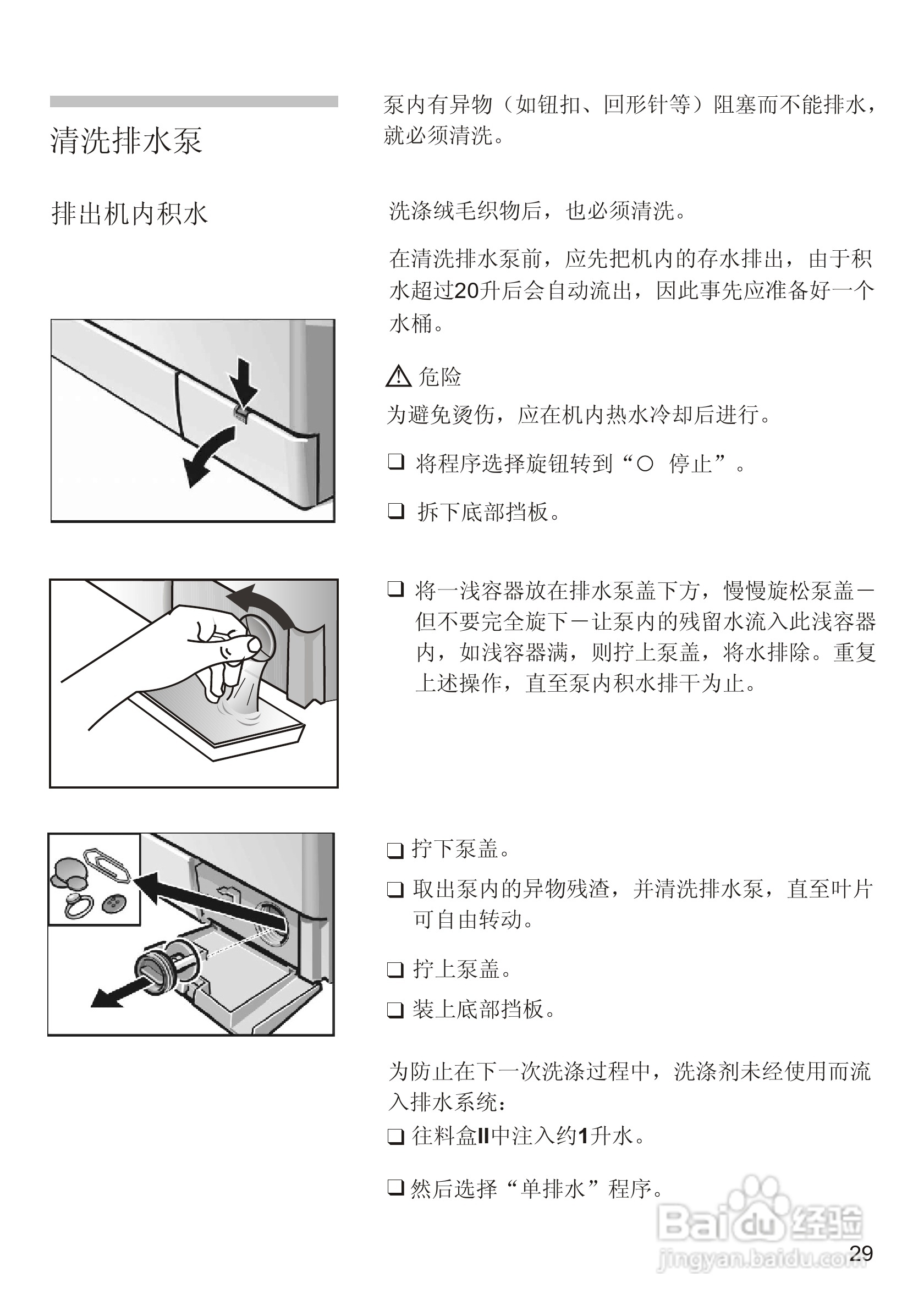 清洗排水泵

泵内有异物（如钮扣、回形针等）阻塞而不能排水，就必须清洗。

排出机内积水

洗涤绒毛织物后，也必须清洗。

在清洗排水泵前，应先把机内的存水排出，由于积水超过20升后会自动流出，因此事先应准备好一个水桶。

⚠ 危险

为避免烫伤，应在机内热水冷却后进行。

❑ 将程序选择旋钮转到“○ 停止”。

❑ 拆下底部挡板。

❑ 将一浅容器放在排水泵盖下方，慢慢旋松泵盖－但不要完全旋下－让泵内的残留水流入此浅容器内，如浅容器满，则拧上泵盖，将水排除。重复上述操作，直至泵内积水排干为止。

❑ 拧下泵盖。

❑ 取出泵内的异物残渣，并清洗排水泵，直至叶片可自由转动。

❑ 拧上泵盖。

❑ 装上底部挡板。

为防止在下一次洗涤过程中，洗涤剂未经使用而流入排水系统：

❑ 往料盒II中注入约1升水。

❑ 然后选择“单排水”程序。

Baidu 经验
jingyan.baidu.com

29