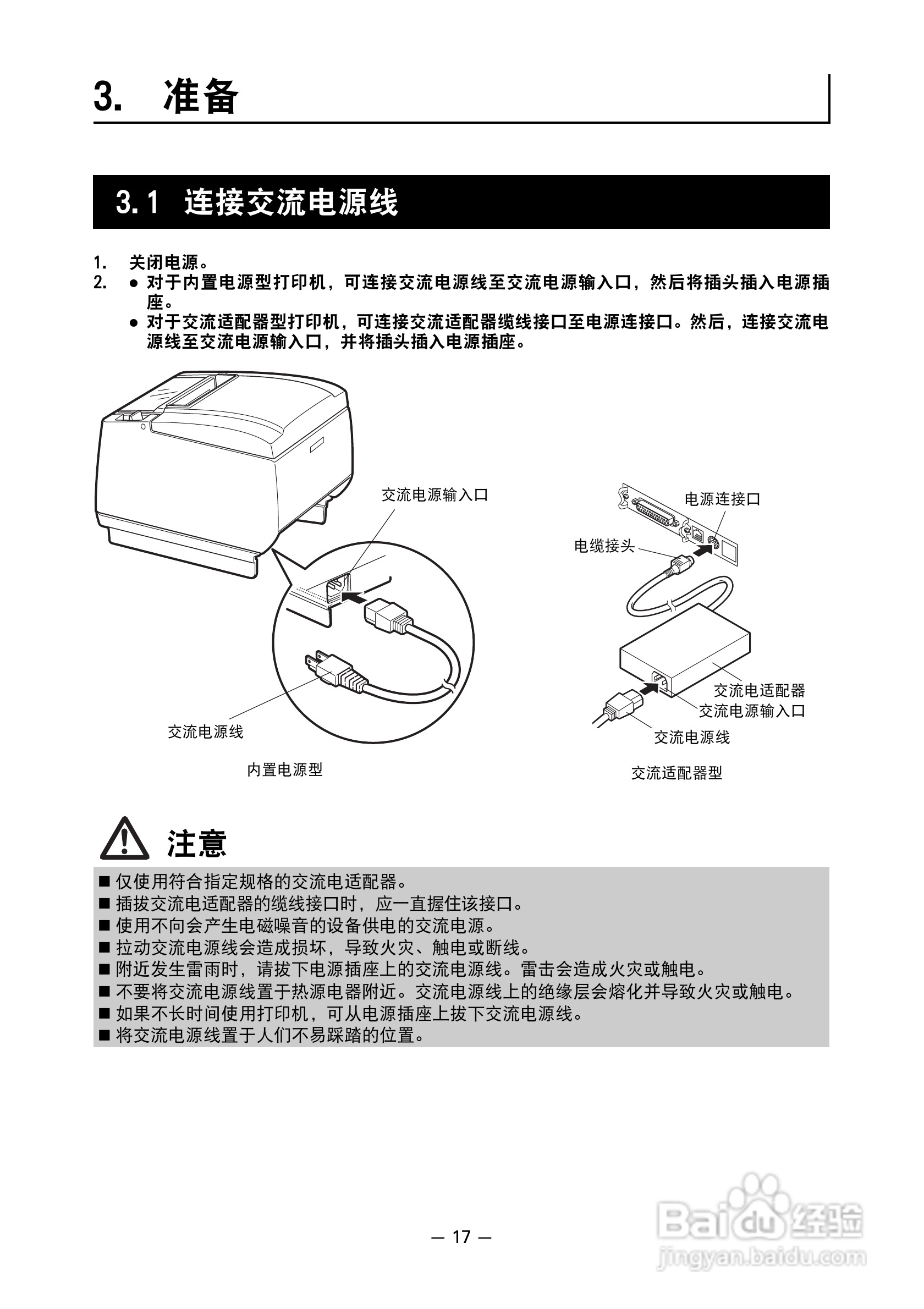 3. 准备

3.1 连接交流电源线

1. 关闭电源。
2. ● 对于内置电源型打印机，可连接交流电源线至交流电源输入口，然后将插头插入电源插座。
● 对于交流适配器型打印机，可连接交流适配器缆线接口至电源连接口。然后，连接交流电源线至交流电源输入口，并将插头插入电源插座。

交流电源输入口
交流电源线
内置电源型

电源连接口
电缆接头
交流电适配器
交流电源输入口
交流电源线
交流适配器型

注意

■ 仅使用符合指定规格的交流电适配器。
■ 插拔交流电适配器的缆线接口时，应一直握住该接口。
■ 使用不向会产生电磁噪音的设备供电的交流电源。
■ 拉动交流电源线会造成损坏，导致火灾、触电或断线。
■ 附近发生雷雨时，请拔下电源插座上的交流电源线。雷击会造成火灾或触电。
■ 不要将交流电源线置于热源电器附近。交流电源线上的绝缘层会熔化并导致火灾或触电。
■ 如果不长时间使用打印机，可从电源插座上拔下交流电源线。
■ 将交流电源线置于人们不易踩踏的位置。

— 17 —

Baidu 经验
jingyan.baidu.com