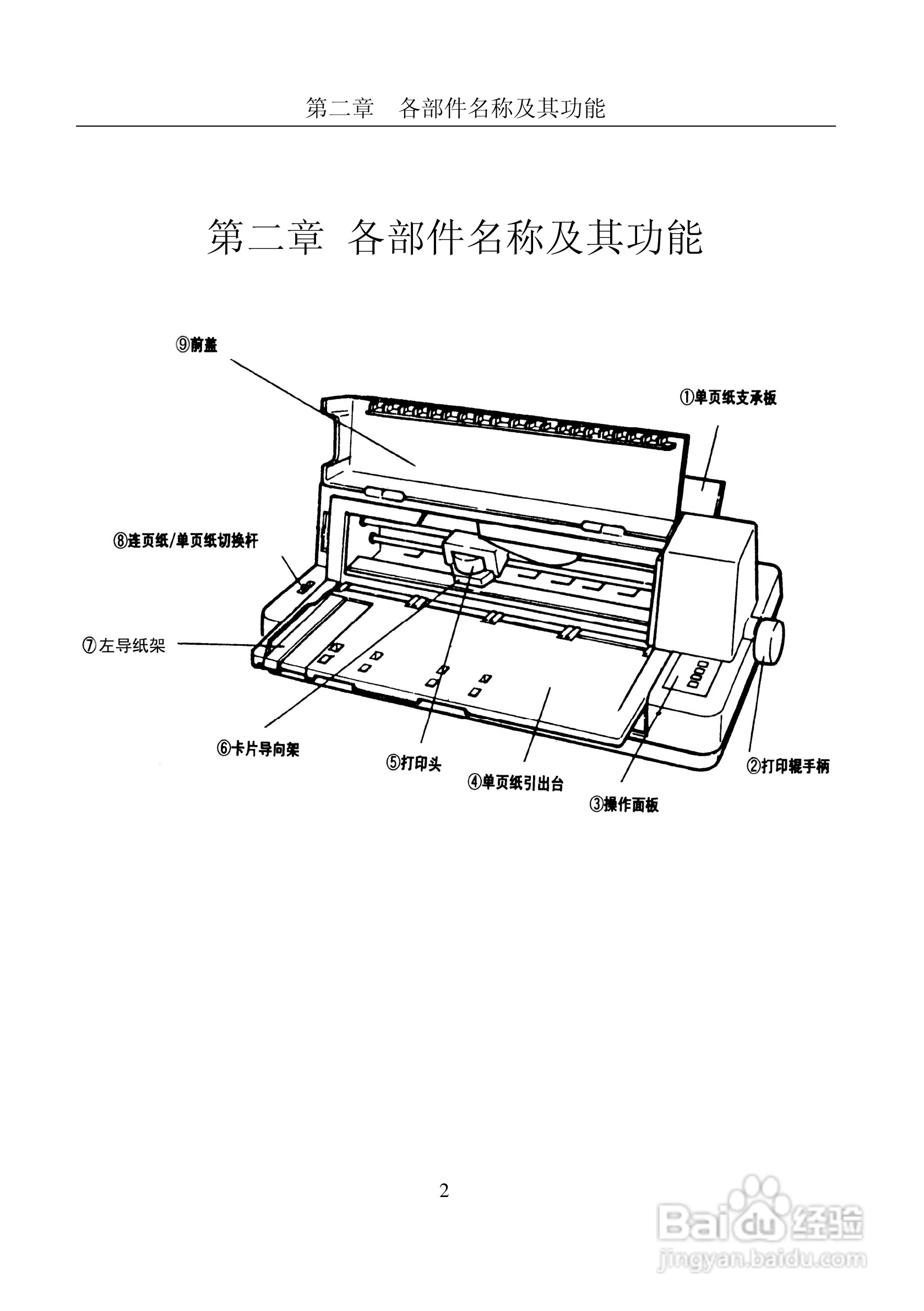 第二章　各部件名称及其功能

第二章 各部件名称及其功能

⑨前盖

①单页纸支承板

⑧连页纸/单页纸切换杆

⑦左导纸架

⑥卡片导向架

⑤打印头

④单页纸引出台

③操作面板

②打印辊手柄

2

Baidu经验
jingyan.baidu.com