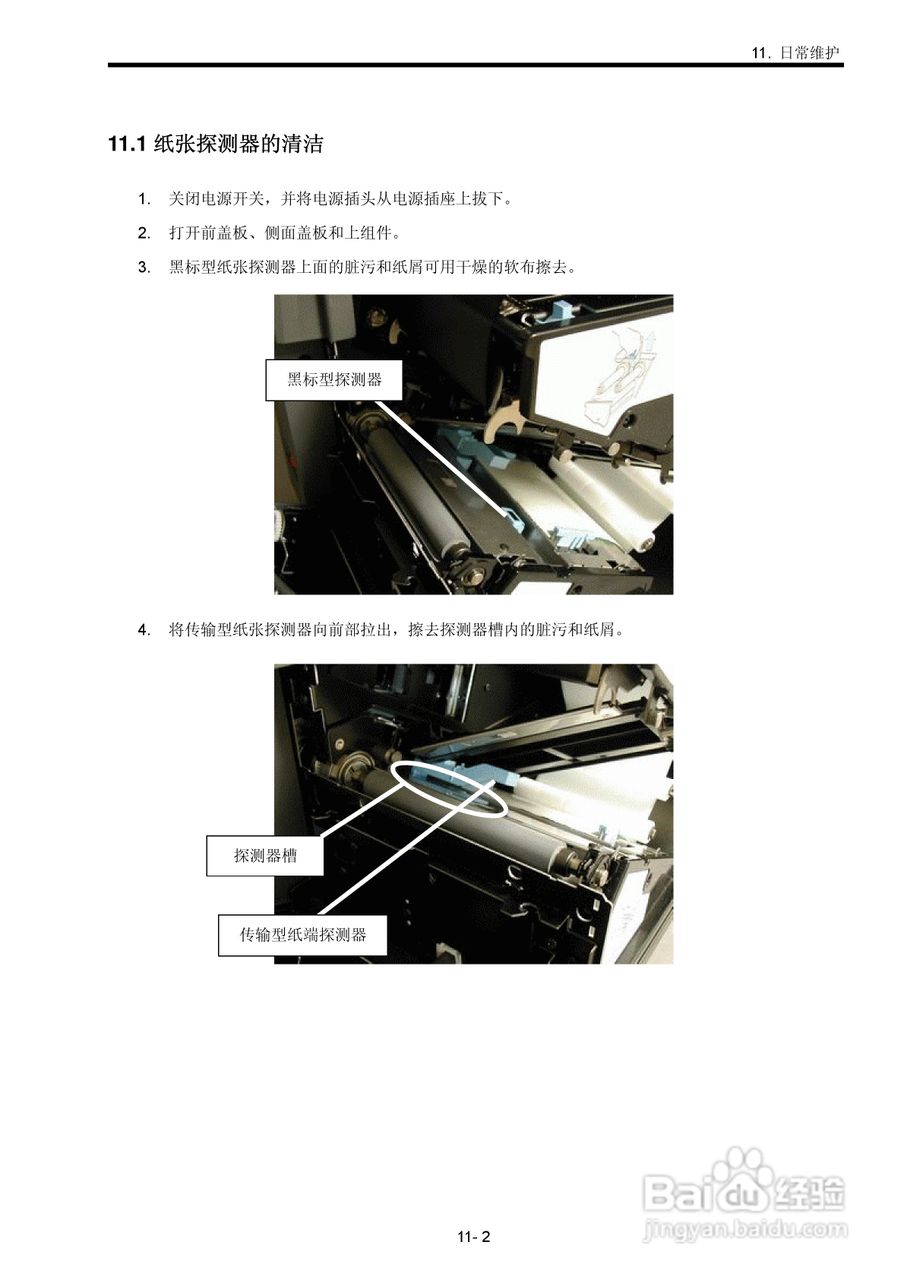 11. 日常维护

11.1 纸张探测器的清洁

1. 关闭电源开关，并将电源插头从电源插座上拔下。

2. 打开前盖板、侧面盖板和上组件。

3. 黑标型纸张探测器上面的脏污和纸屑可用干燥的软布擦去。

黑标型探测器

4. 将传输型纸张探测器向前部拉出，擦去探测器槽内的脏污和纸屑。

探测器槽

传输型纸端探测器

Baidu 经验
jingyan.baidu.com

11- 2