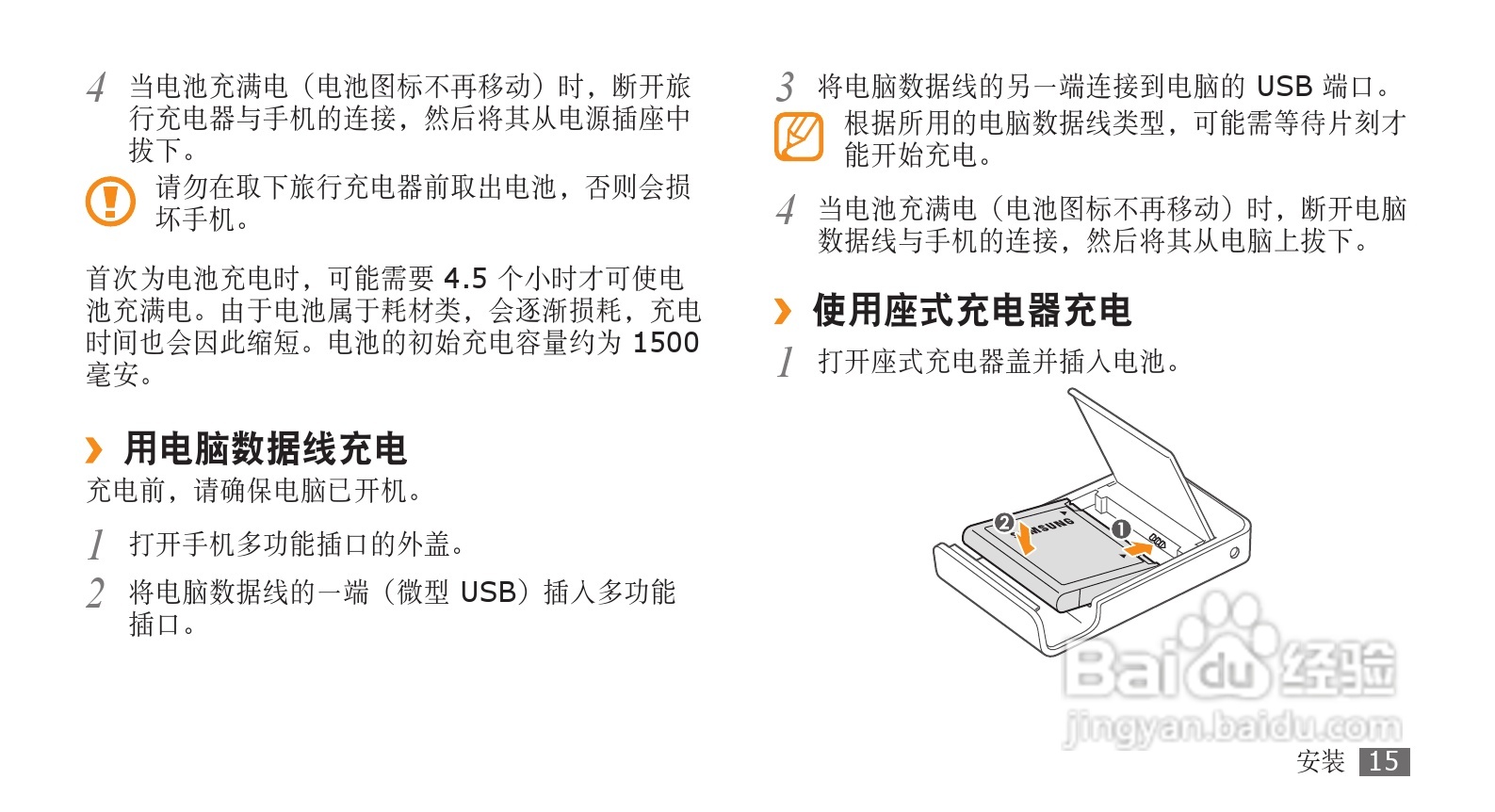 4 当电池充满电（电池图标不再移动）时，断开旅行充电器与手机的连接，然后将其从电源插座中拔下。

请勿在取下旅行充电器前取出电池，否则会损坏手机。

首次为电池充电时，可能需要 4.5 个小时才可使电池充满电。由于电池属于耗材类，会逐渐损耗，充电时间也会因此缩短。电池的初始充电容量约为 1500 毫安。

› 用电脑数据线充电

充电前，请确保电脑已开机。

1 打开手机多功能插口的外盖。

2 将电脑数据线的一端（微型 USB）插入多功能插口。

3 将电脑数据线的另一端连接到电脑的 USB 端口。

根据所用的电脑数据线类型，可能需等待片刻才能开始充电。

4 当电池充满电（电池图标不再移动）时，断开电脑数据线与手机的连接，然后将其从电脑上拔下。

› 使用座式充电器充电

1 打开座式充电器盖并插入电池。

2 SAMSUNG 1

Baidu 经验
jingyan.baidu.com

安装 15