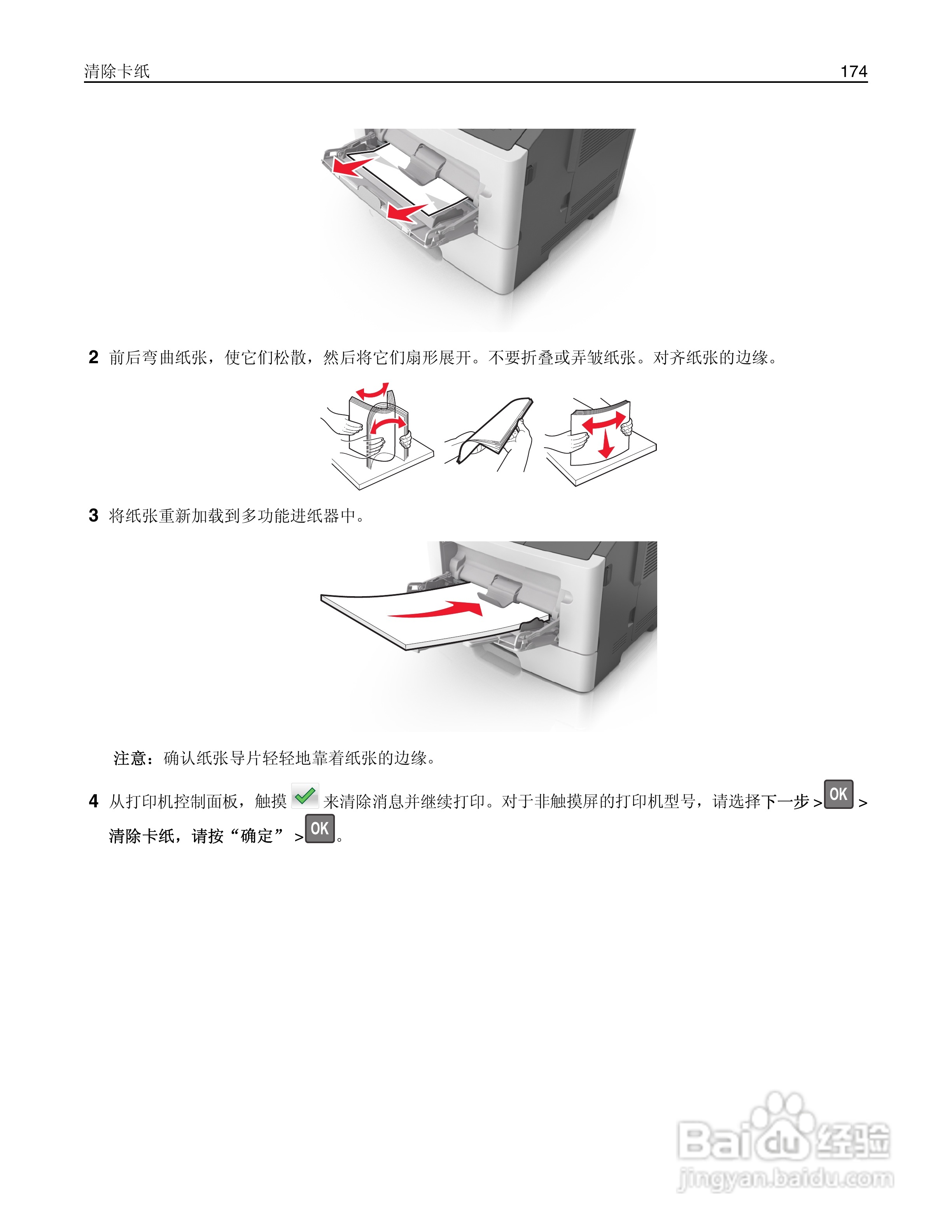 清除卡纸 174

2 前后弯曲纸张，使它们松散，然后将它们扇形展开。不要折叠或弄皱纸张。对齐纸张的边缘。

3 将纸张重新加载到多功能进纸器中。

注意：确认纸张导片轻轻地靠着纸张的边缘。

4 从打印机控制面板，触摸 来清除消息并继续打印。对于非触摸屏的打印机型号，请选择下一步 > OK > 清除卡纸，请按“确定” > OK。

Baidu 经验
jingyan.baidu.com