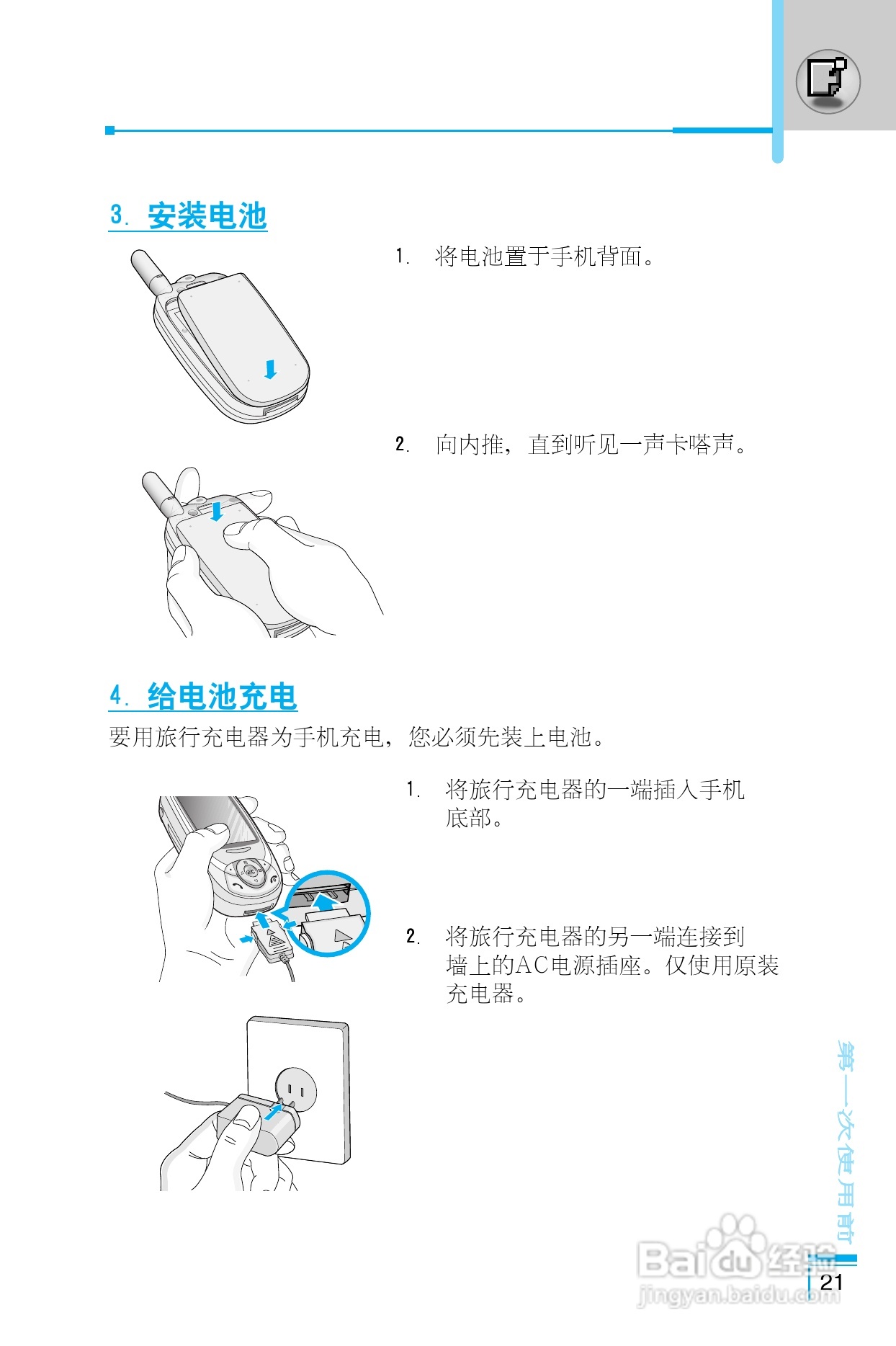 3. 安装电池

1. 将电池置于手机背面。

2. 向内推，直到听见一声卡嗒声。

4. 给电池充电

要用旅行充电器为手机充电，您必须先装上电池。

1. 将旅行充电器的一端插入手机底部。

2. 将旅行充电器的另一端连接到墙上的AC电源插座。仅使用原装充电器。

第一次使用前

Baidu经验
jingyan.baidu.com

21