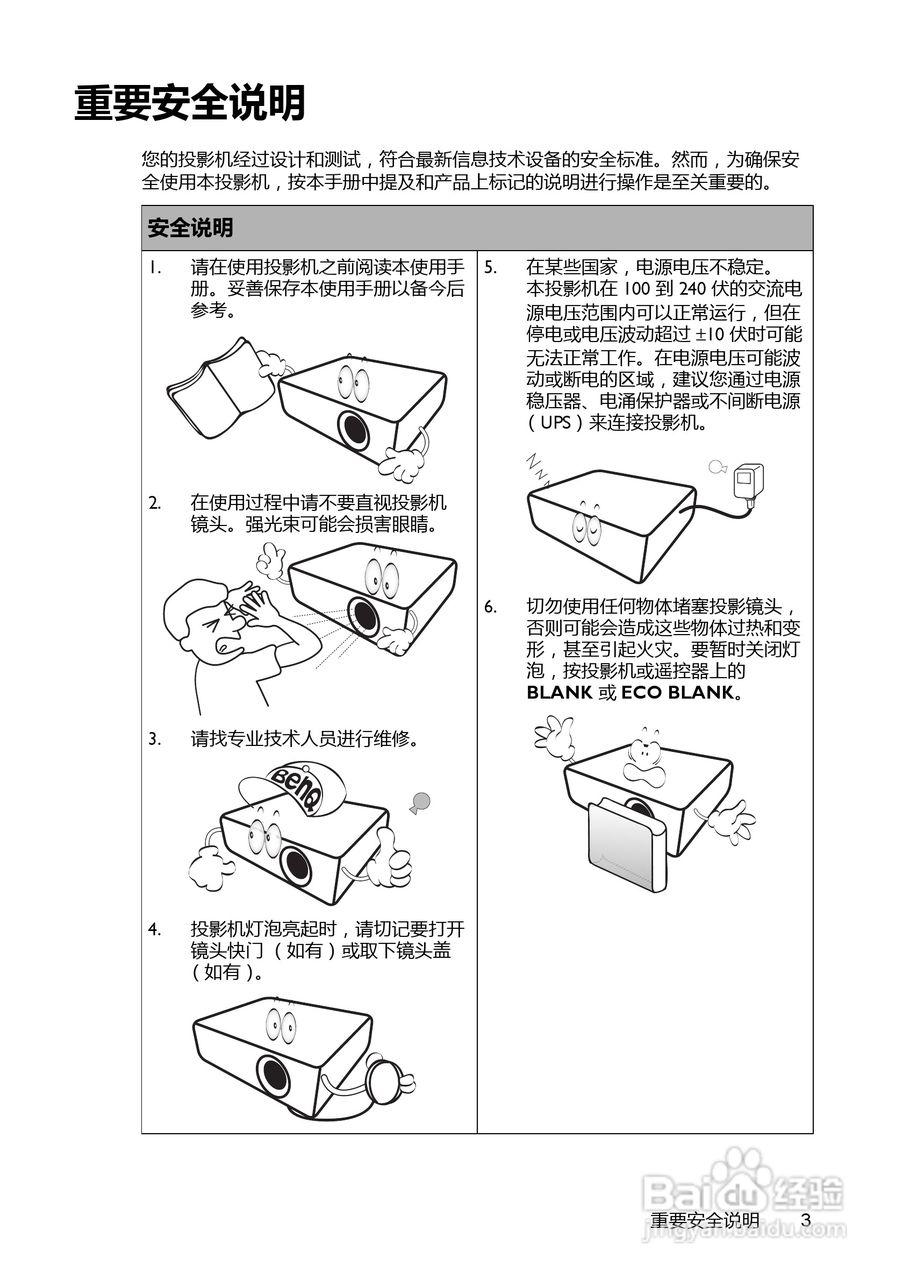 重要安全说明

您的投影机经过设计和测试，符合最新信息技术设备的安全标准。然而，为确保安全使用本投影机，按本手册中提及和产品上标记的说明进行操作是至关重要的。

安全说明

1. 请在使用投影机之前阅读本使用手册。妥善保存本使用手册以备今后参考。

2. 在使用过程中请不要直视投影机镜头。强光束可能会损害眼睛。

3. 请找专业技术人员进行维修。

BenQ

4. 投影机灯泡亮起时，请切记要打开镜头快门（如有）或取下镜头盖（如有）。

5. 在某些国家，电源电压不稳定。本投影机在 100 到 240 伏的交流电源电压范围内可以正常运行，但在停电或电压波动超过 ±10 伏时可能无法正常工作。在电源电压可能波动或断电的区域，建议您通过电源稳压器、电涌保护器或不间断电源（UPS）来连接投影机。

6. 切勿使用任何物体堵塞投影镜头，否则可能会造成这些物体过热和变形，甚至引起火灾。要暂时关闭灯泡，按投影机或遥控器上的 BLANK 或 ECO BLANK。

Baidu 经验
jingyan.baidu.com

重要安全说明 3