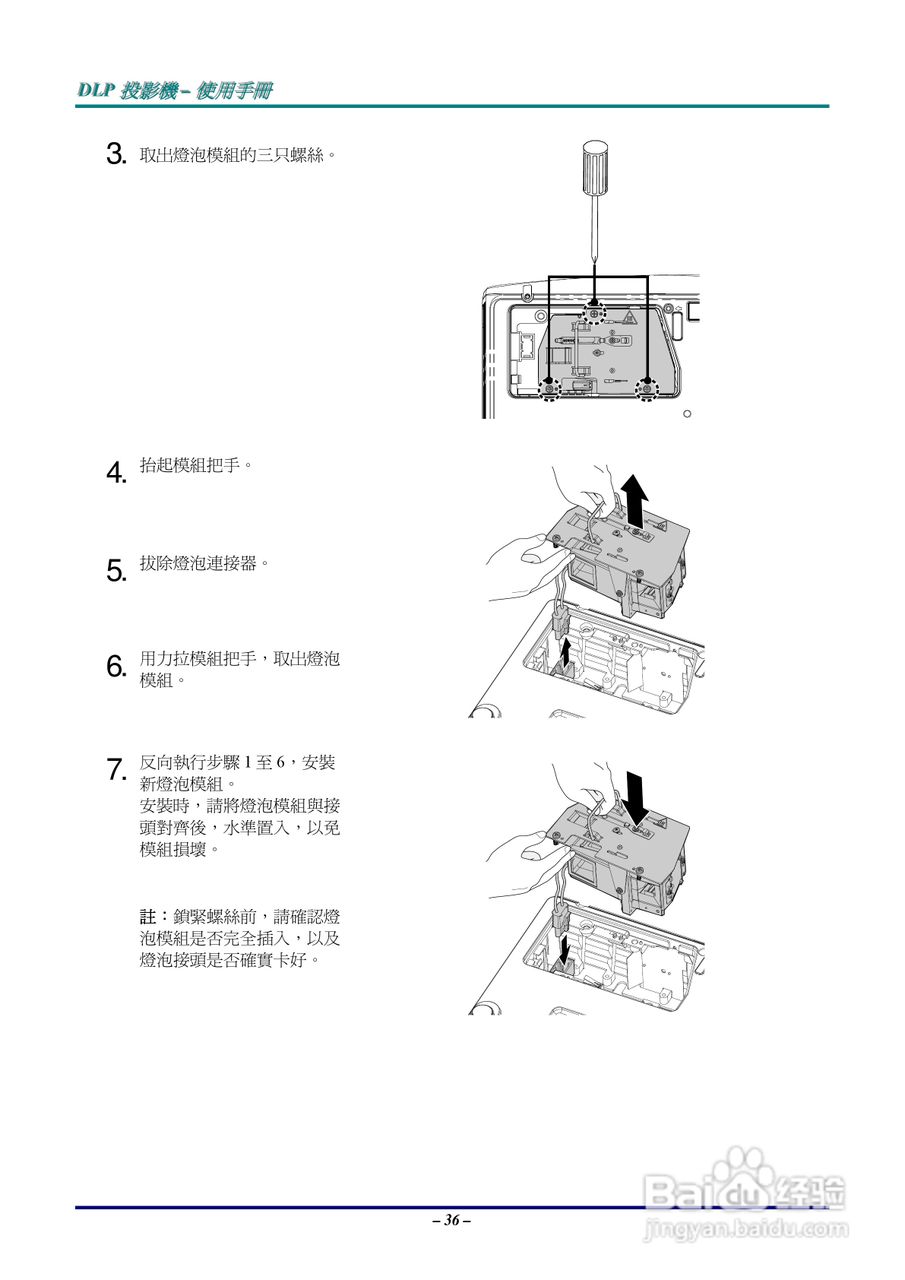 DLP 投影機 – 使用手冊

3. 取出燈泡模組的三只螺絲。

4. 抬起模組把手。

5. 拔除燈泡連接器。

6. 用力拉模組把手，取出燈泡模組。

7. 反向執行步驟 1 至 6，安裝新燈泡模組。
安裝時，請將燈泡模組與接頭對齊後，水準置入，以免模組損壞。

註：鎖緊螺絲前，請確認燈泡模組是否完全插入，以及燈泡接頭是否確實卡好。

– 36 –

Baidu 经验
jingyan.baidu.com