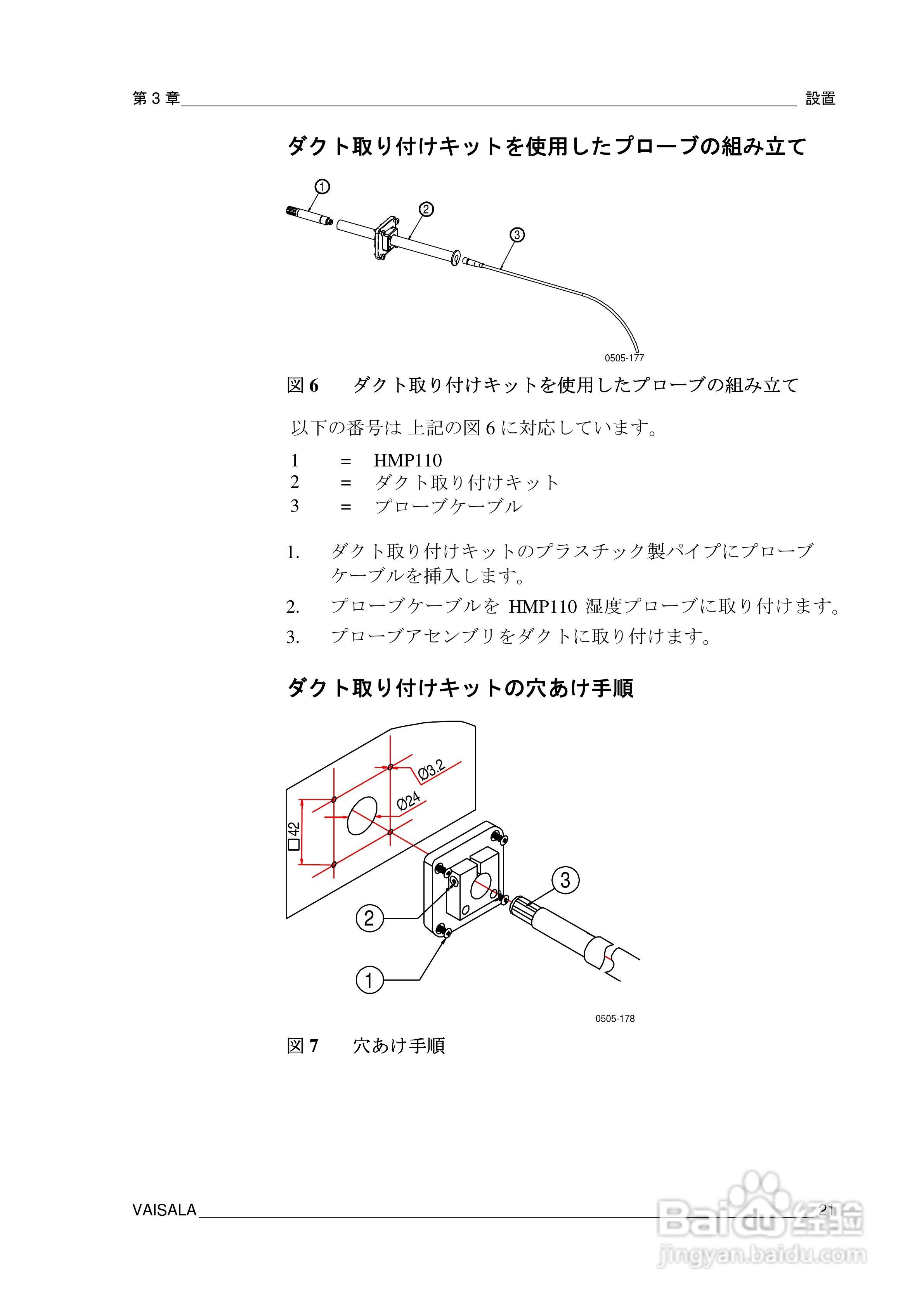 第 3 章 設置

ダクト取り付けキットを使用したプローブの組み立て

1
2
3

0505-177

図 6 ダクト取り付けキットを使用したプローブの組み立て

以下の番号は 上記の図 6 に対応しています。

1 = HMP110
2 = ダクト取り付けキット
3 = プローブケーブル

1. ダクト取り付けキットのプラスチック製パイプにプローブケーブルを挿入します。
2. プローブケーブルを HMP110 湿度プローブに取り付けます。
3. プローブアセンブリをダクトに取り付けます。

ダクト取り付けキットの穴あけ手順

Ø3.2
Ø24
□42
3
2
1

0505-178

図 7 穴あけ手順

VAISALA 21

Baidu 经验
jingyan.baidu.com