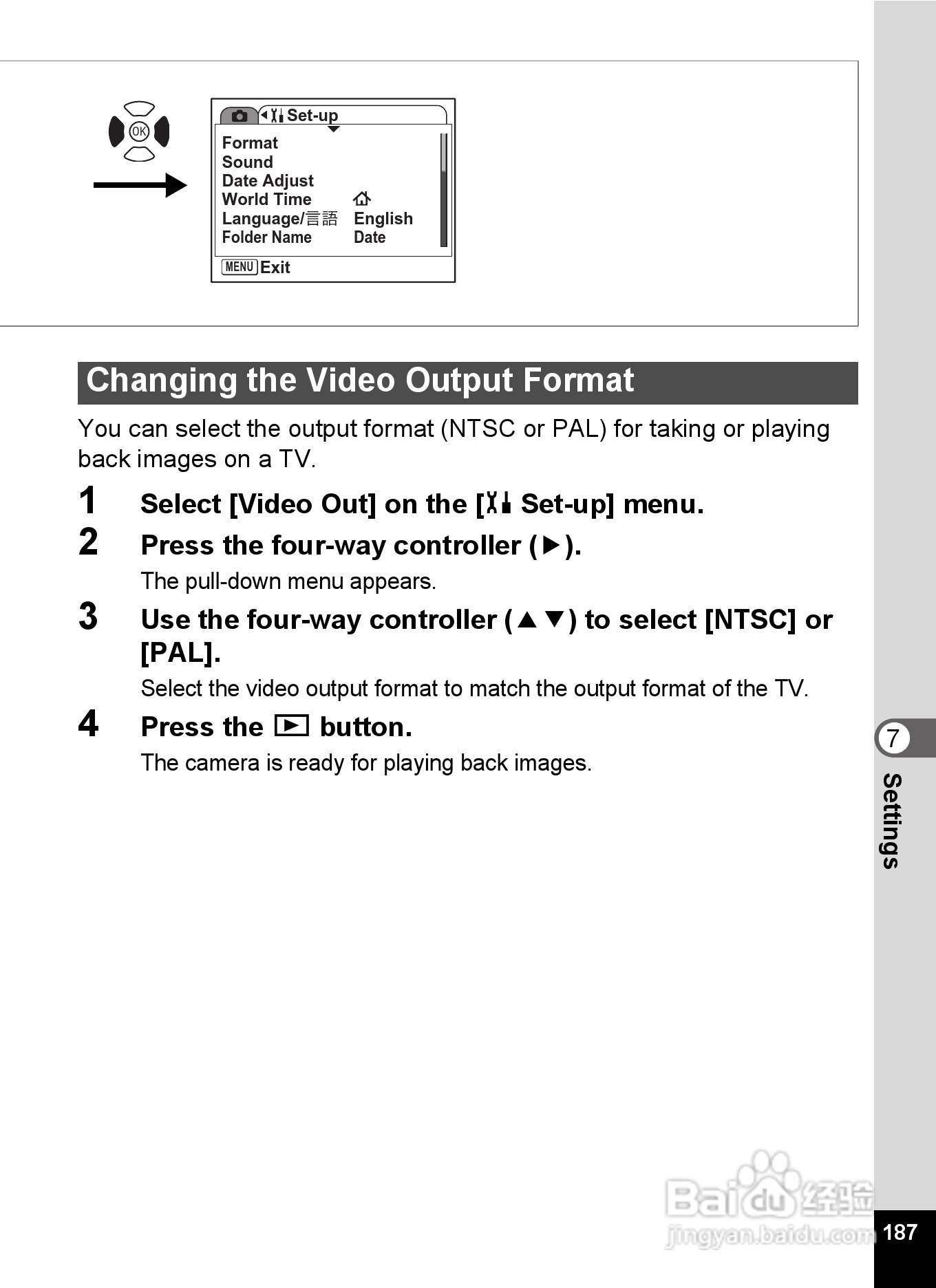 OK

Set-up

Format
Sound
Date Adjust
World Time
Language/言語 English
Folder Name Date

MENU Exit

Changing the Video Output Format

You can select the output format (NTSC or PAL) for taking or playing back images on a TV.

1 Select [Video Out] on the [ Set-up] menu.

2 Press the four-way controller (▶).

The pull-down menu appears.

3 Use the four-way controller (▲▼) to select [NTSC] or [PAL].

Select the video output format to match the output format of the TV.

4 Press the ▶ button.

The camera is ready for playing back images.

7

Settings

Baidu 经验
jingyan.baidu.com

187